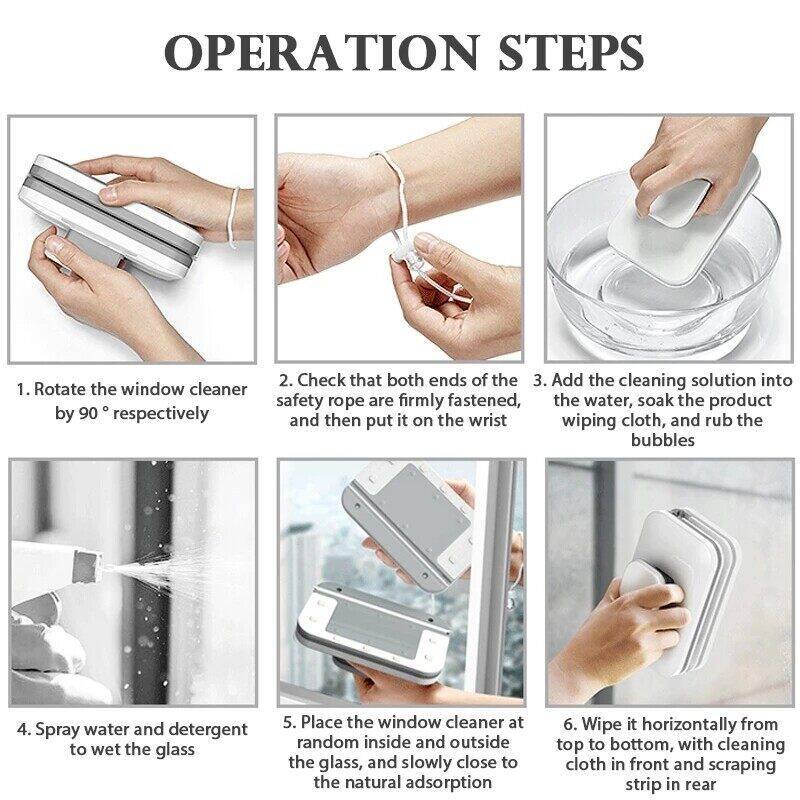 OPERATION STEPS

1. Rotate the window cleaner by 90 ° respectively

2. Check that both ends of the safety rope are firmly fastened, and then put it on the wrist

3. Add the cleaning solution into the water, soak the product wiping cloth, and rub the bubbles

4. Spray water and detergent to wet the glass

5. Place the window cleaner at random inside and outside the glass, and slowly close to the natural adsorption

6. Wipe it horizontally from top to bottom, with cleaning cloth in front and scraping strip in rear