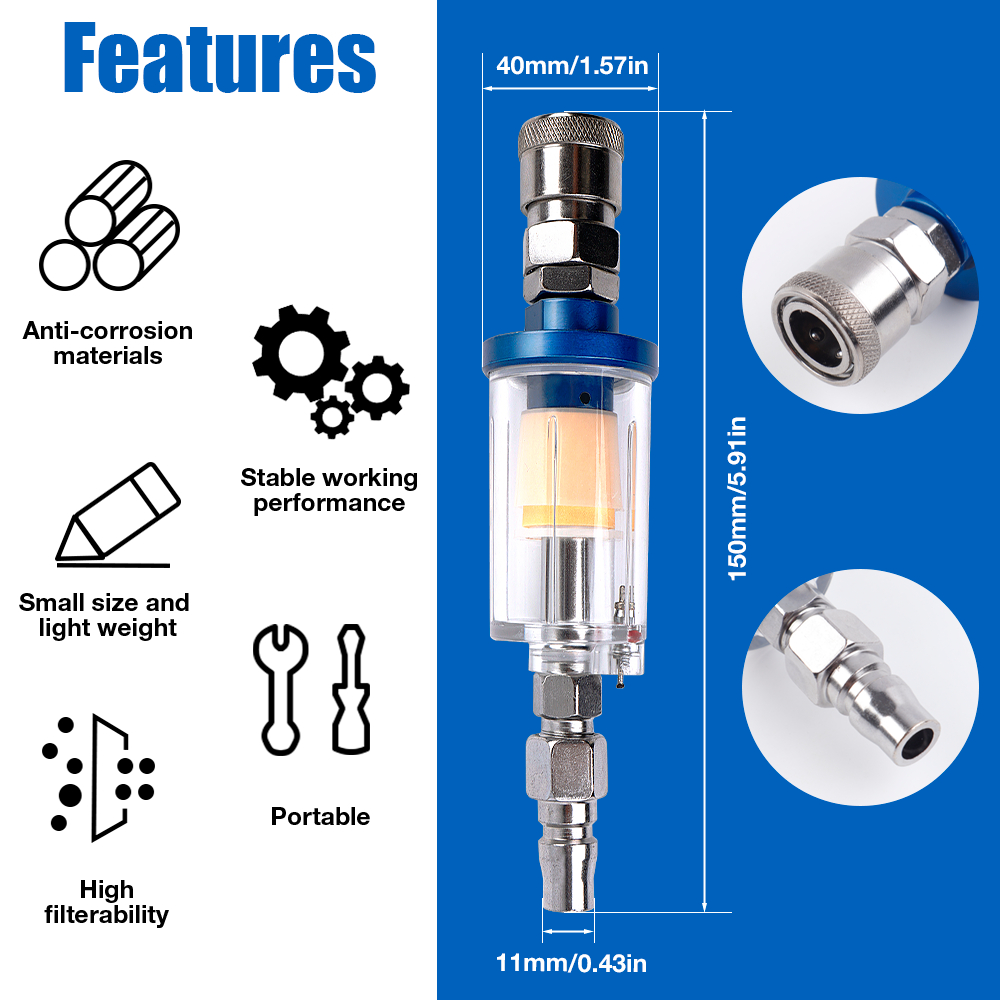 Features

Anti-corrosion materials

Stable working performance

Small size and light weight

Portable

High filterability

40mm/1.57in

150mm/5.91in

11mm/0.43in