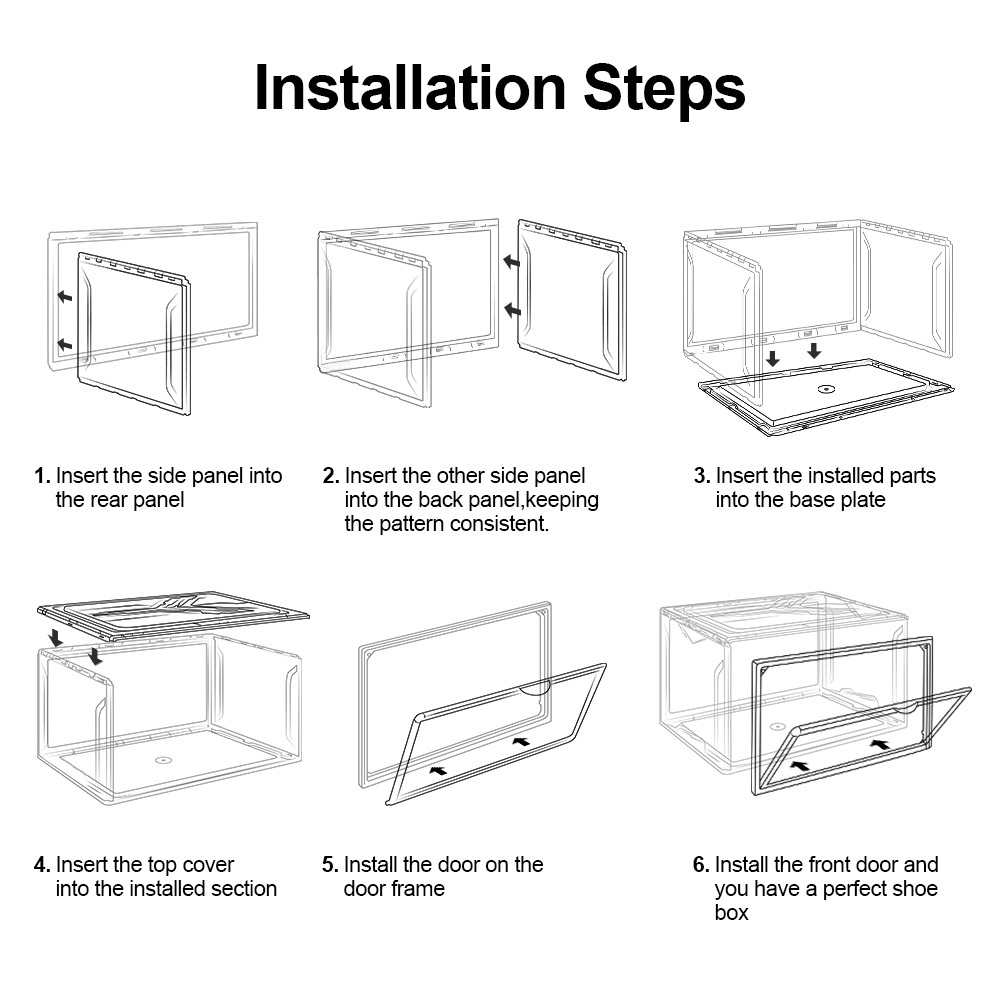 Installation Steps

1. Insert the side panel into the rear panel

2. Insert the other side panel into the back panel,keeping the pattern consistent.

3. Insert the installed parts into the base plate

4. Insert the top cover into the installed section

5. Install the door on the door frame

6. Install the front door and you have a perfect shoe box