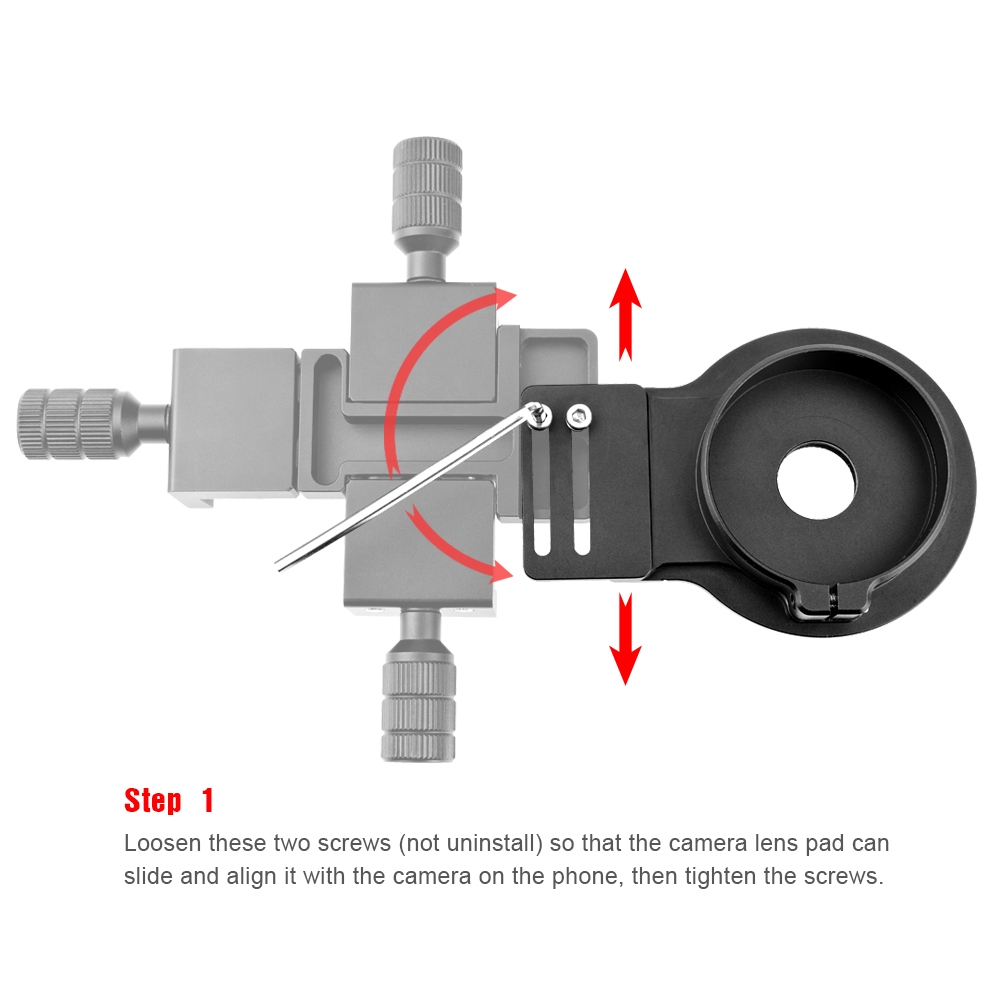 Step 1

Loosen these two screws (not uninstall) so that the camera lens pad can slide and align it with the camera on the phone, then tighten the screws.