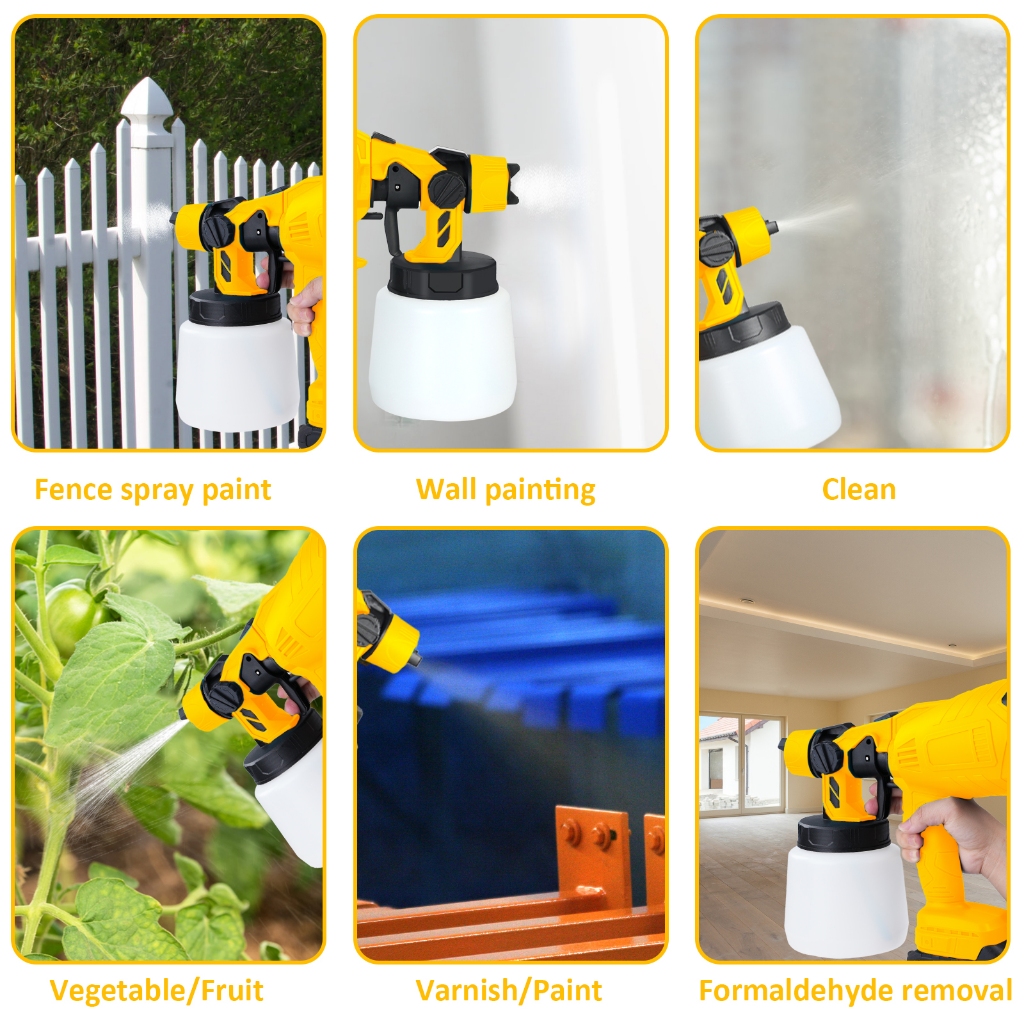 Fence spray paint

Wall painting

Clean

Vegetable/Fruit

Varnish/Paint

Formaldehyde removal