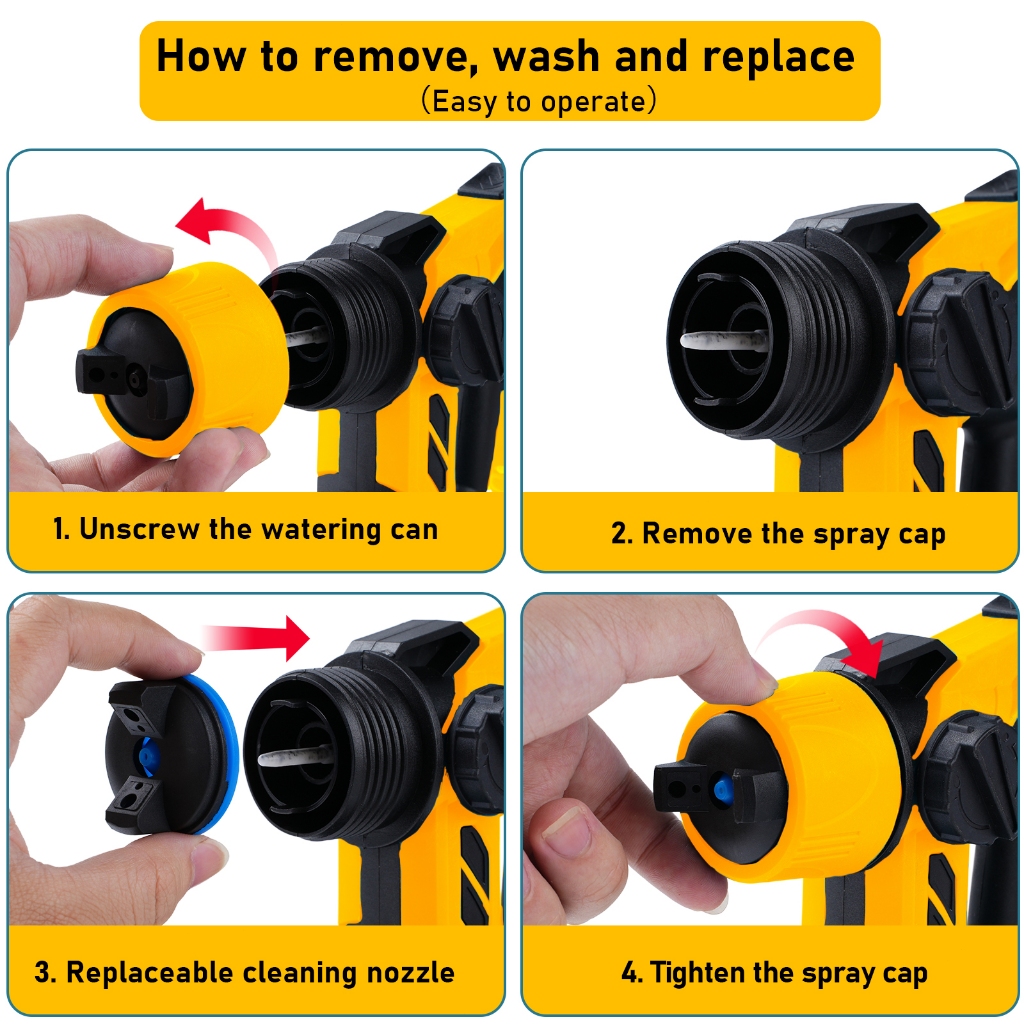 How to remove, wash and replace
(Easy to operate)

1. Unscrew the watering can

2. Remove the spray cap

3. Replaceable cleaning nozzle

4. Tighten the spray cap