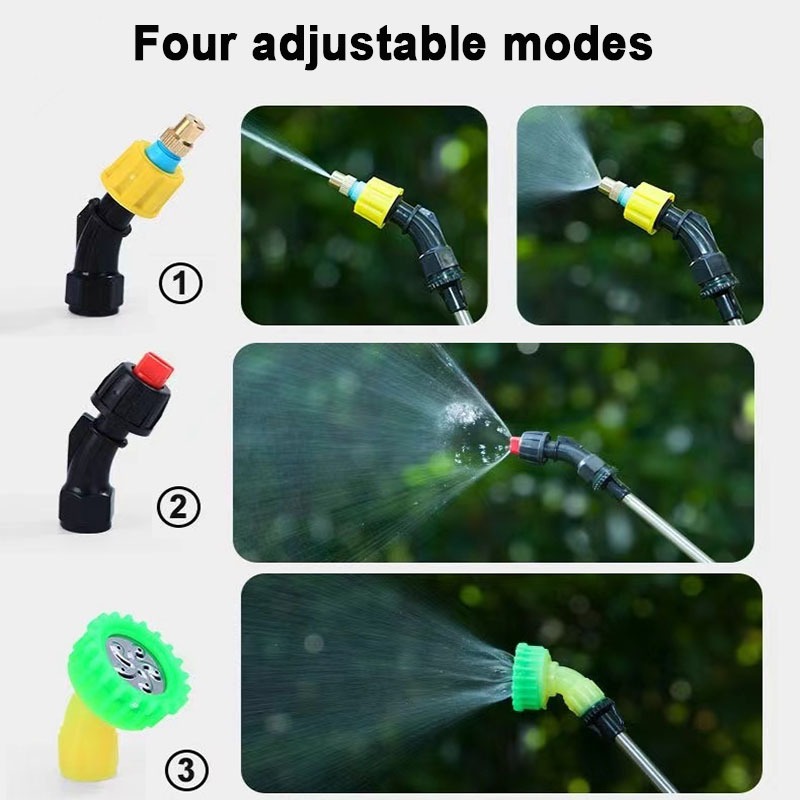 Four adjustable modes

①

②

③