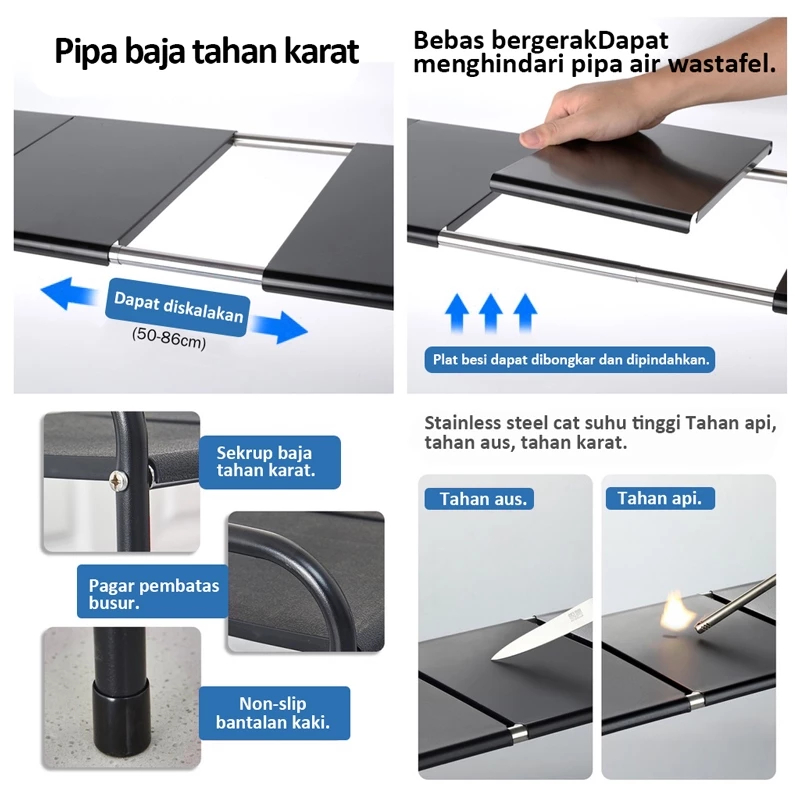 Pipa baja tahan karat

Dapat diskalakan

(50-86cm)

Bebas bergerakDapat menghindari pipa air wastafel.

Plat besi dapat dibongkar dan dipindahkan.

Sekrup baja tahan karat.

Pagar pembatas busur.

Non-slip bantalan kaki.

Stainless steel cat suhu tinggi Tahan api, tahan aus, tahan karat.

Tahan aus.

Tahan api.