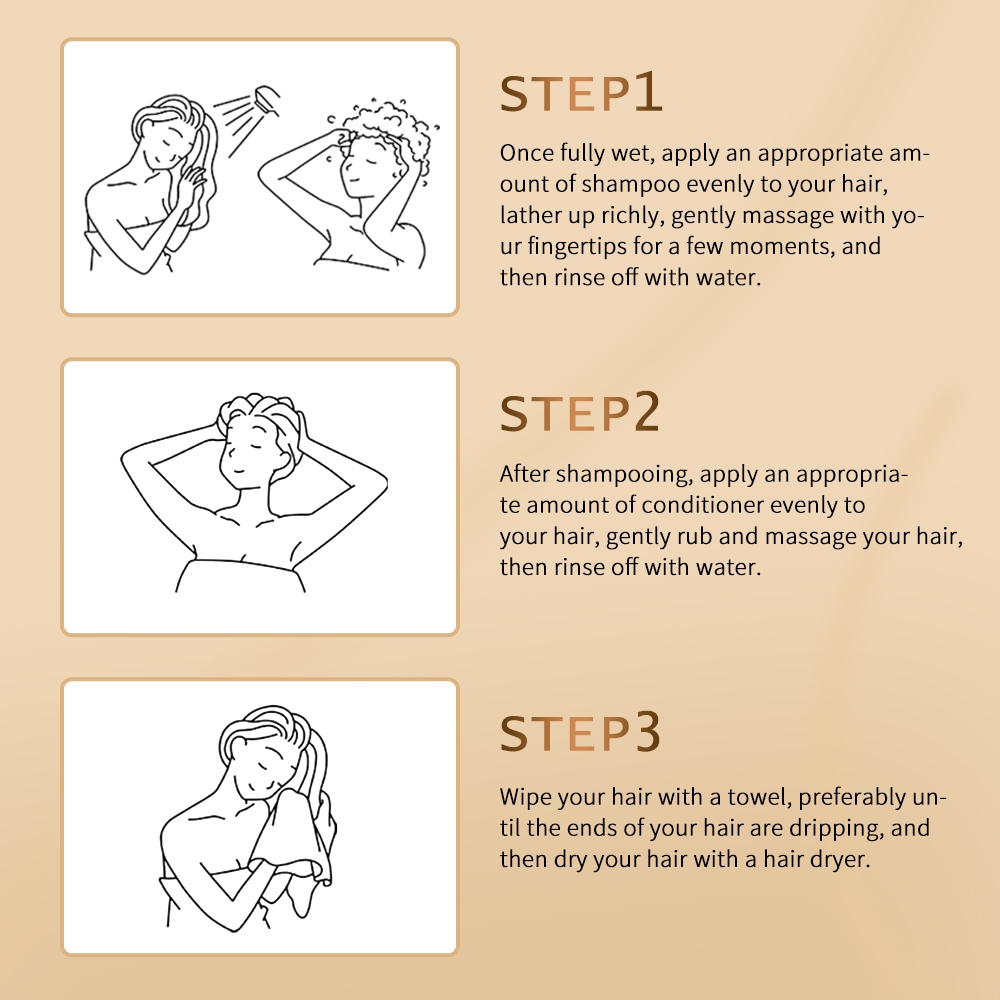 STEP1

Once fully wet, apply an appropriate amount of shampoo evenly to your hair, lather up richly, gently massage with your fingertips for a few moments, and then rinse off with water.

STEP2

After shampooing, apply an appropriate amount of conditioner evenly to your hair, gently rub and massage your hair, then rinse off with water.

STEP3

Wipe your hair with a towel, preferably until the ends of your hair are dripping, and then dry your hair with a hair dryer.