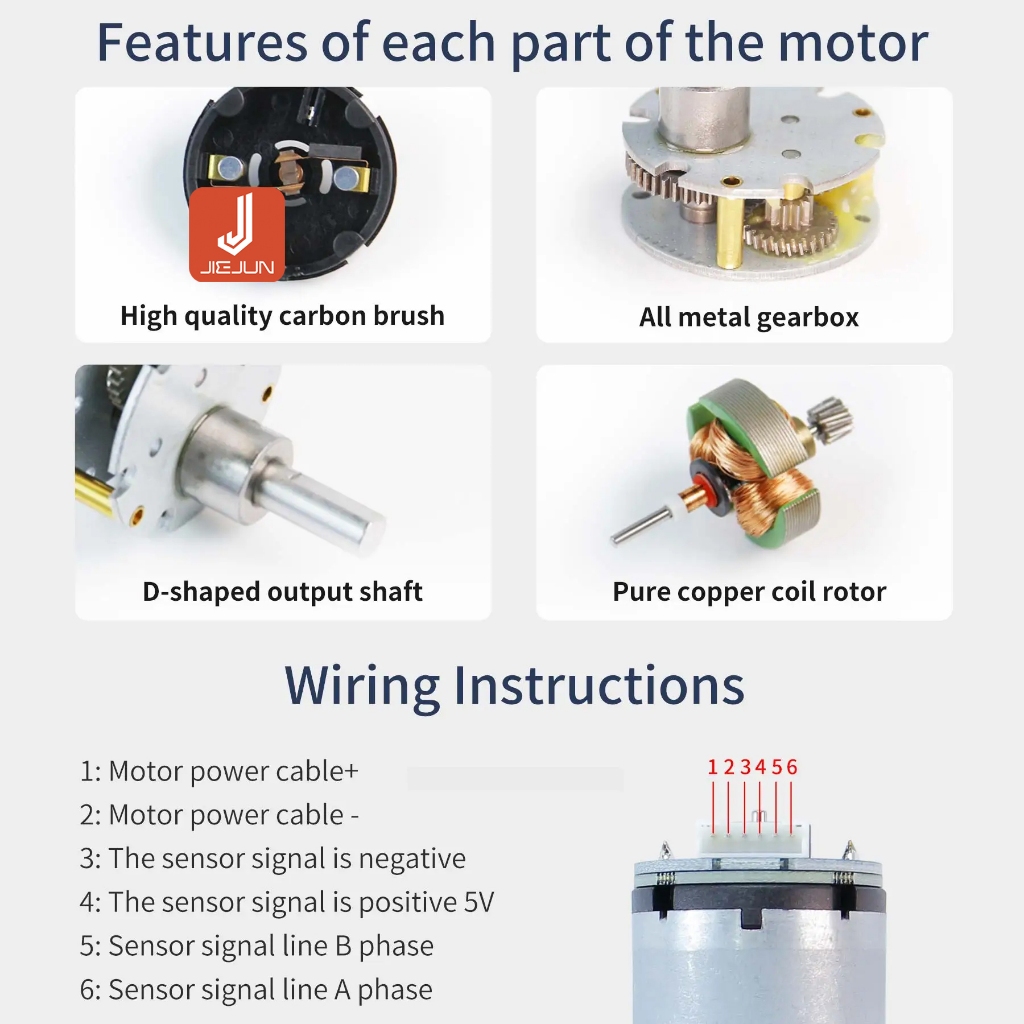 Features of each part of the motor

JIEJUN

High quality carbon brush

All metal gearbox

D-shaped output shaft

Pure copper coil rotor

Wiring Instructions

1: Motor power cable+
2: Motor power cable -
3: The sensor signal is negative
4: The sensor signal is positive 5V
5: Sensor signal line B phase
6: Sensor signal line A phase

1 2 3 4 5 6