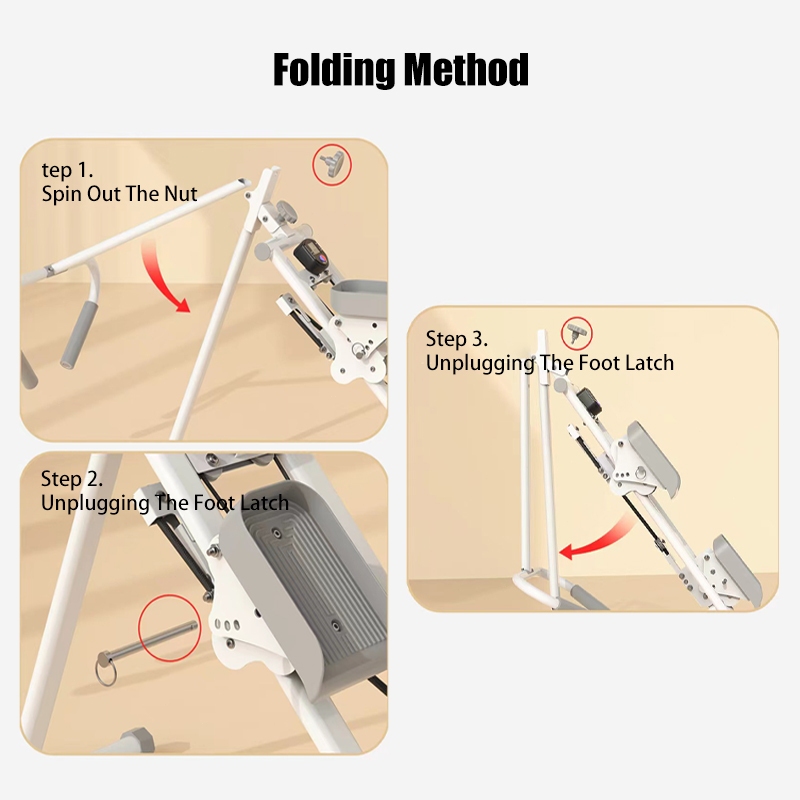 Folding Method

tep 1.
Spin Out The Nut

Step 2.
Unplugging The Foot Latch

Step 3.
Unplugging The Foot Latch