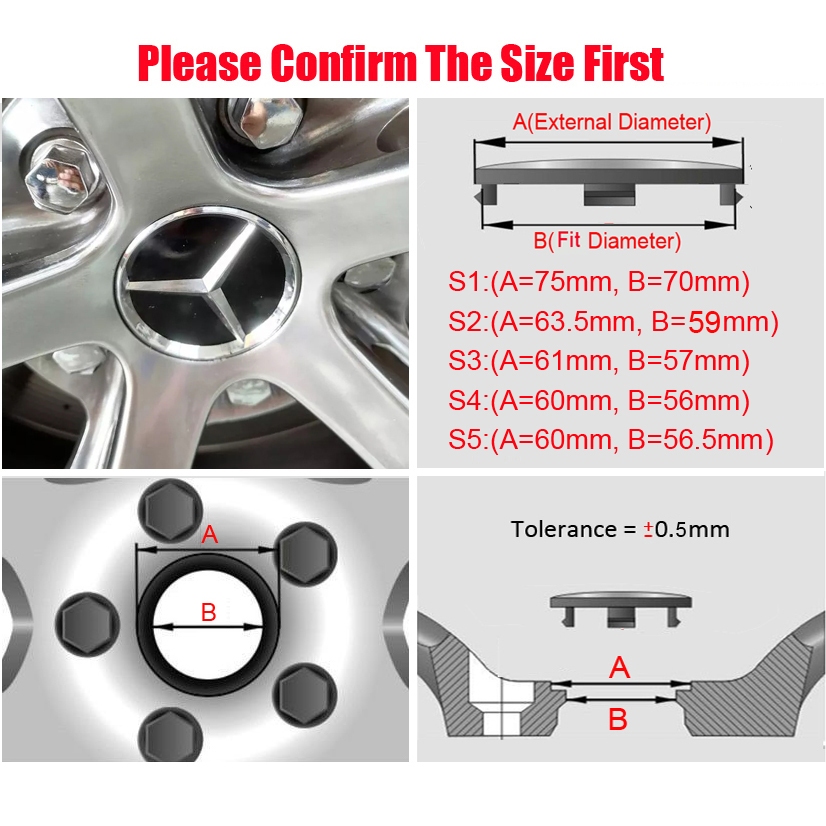 Please Confirm The Size First

A(External Diameter)

B(Fit Diameter)

S1:(A=75mm, B=70mm)
S2:(A=63.5mm, B=59mm)
S3:(A=61mm, B=57mm)
S4:(A=60mm, B=56mm)
S5:(A=60mm, B=56.5mm)

A

B

Tolerance = ±0.5mm

A

B