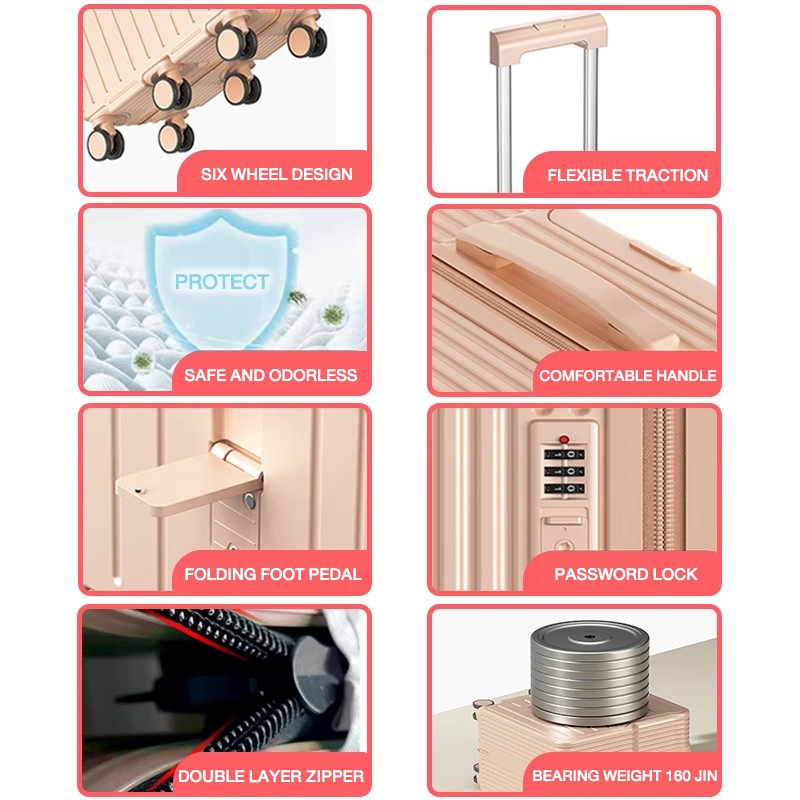 SIX WHEEL DESIGN

FLEXIBLE TRACTION

PROTECT

SAFE AND ODORLESS

COMFORTABLE HANDLE

FOLDING FOOT PEDAL

PASSWORD LOCK

DOUBLE LAYER ZIPPER

BEARING WEIGHT 160 JIN