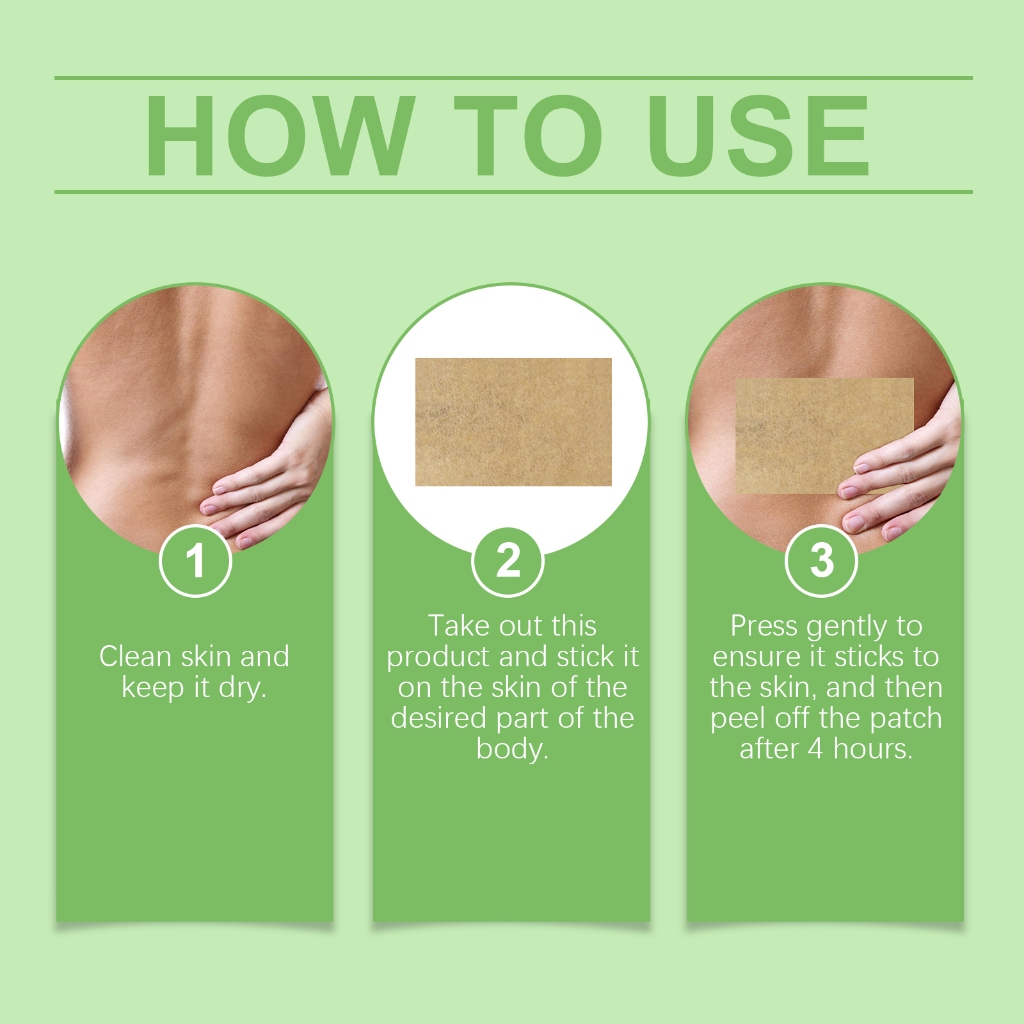 HOW TO USE

1

Clean skin and keep it dry.

2

Take out this product and stick it on the skin of the desired part of the body.

3

Press gently to ensure it sticks to the skin, and then peel off the patch after 4 hours.