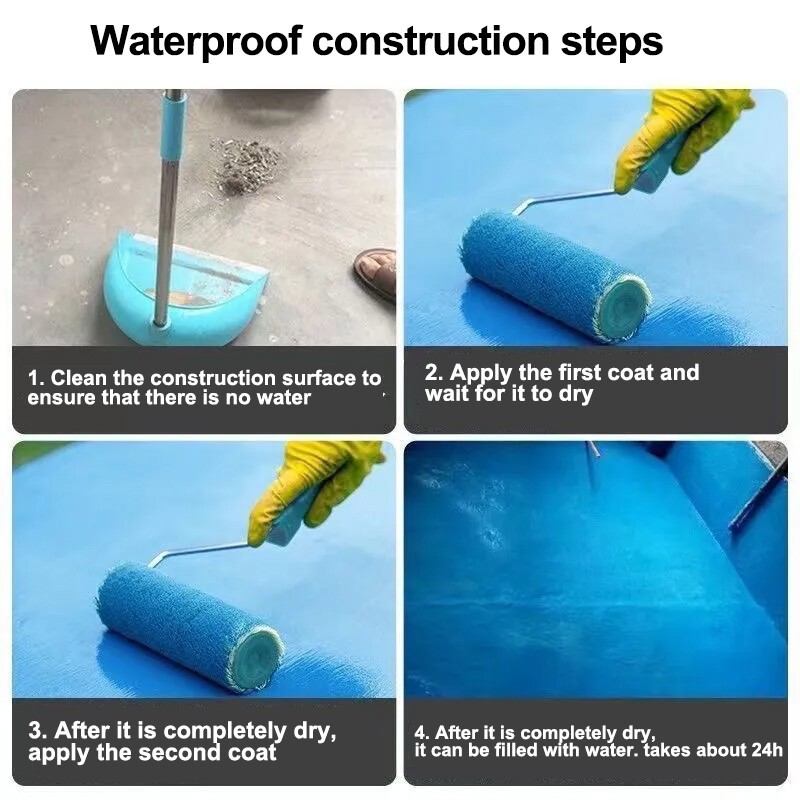 Waterproof construction steps

1. Clean the construction surface to ensure that there is no water

2. Apply the first coat and wait for it to dry

3. After it is completely dry, apply the second coat

4. After it is completely dry, it can be filled with water. takes about 24h