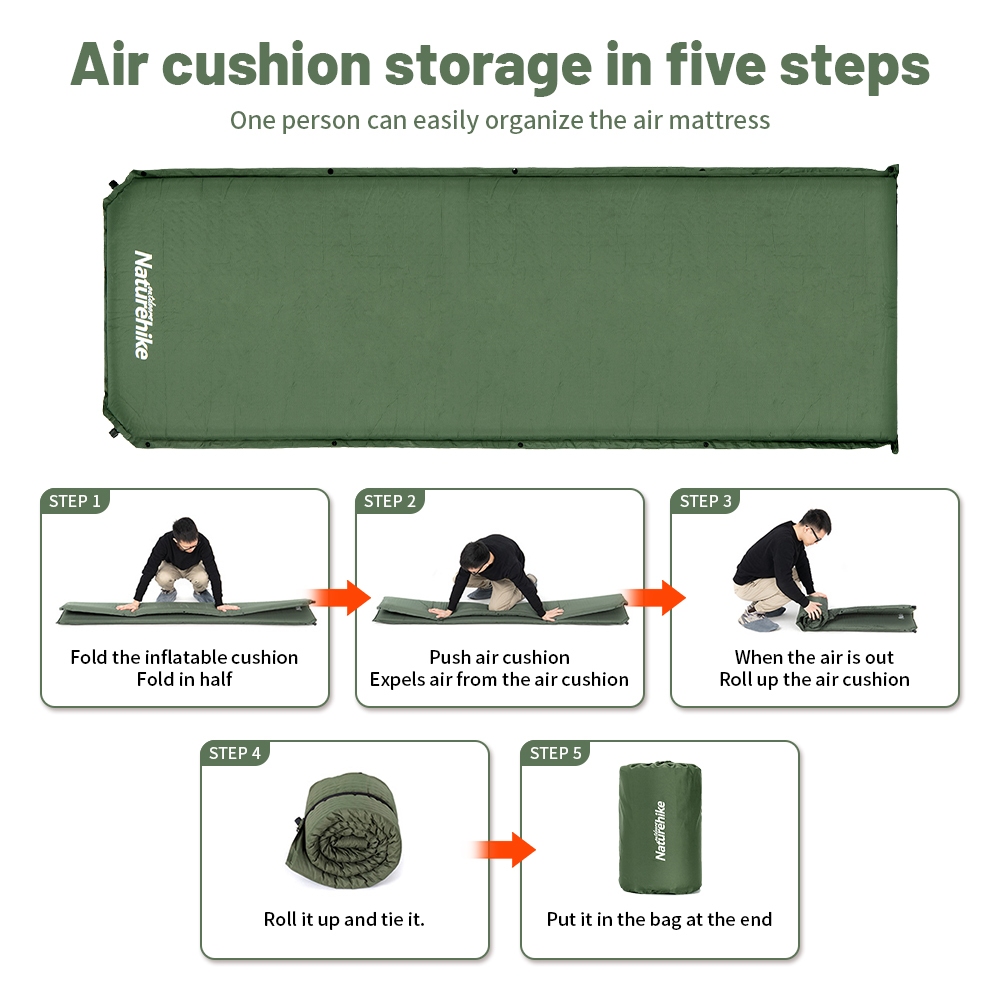 Air cushion storage in five steps

One person can easily organize the air mattress

Naturehike

STEP 1

Fold the inflatable cushion
Fold in half

STEP 2

Push air cushion
Expels air from the air cushion

STEP 3

When the air is out
Roll up the air cushion

STEP 4

Roll it up and tie it.

STEP 5

Naturehike

Put it in the bag at the end