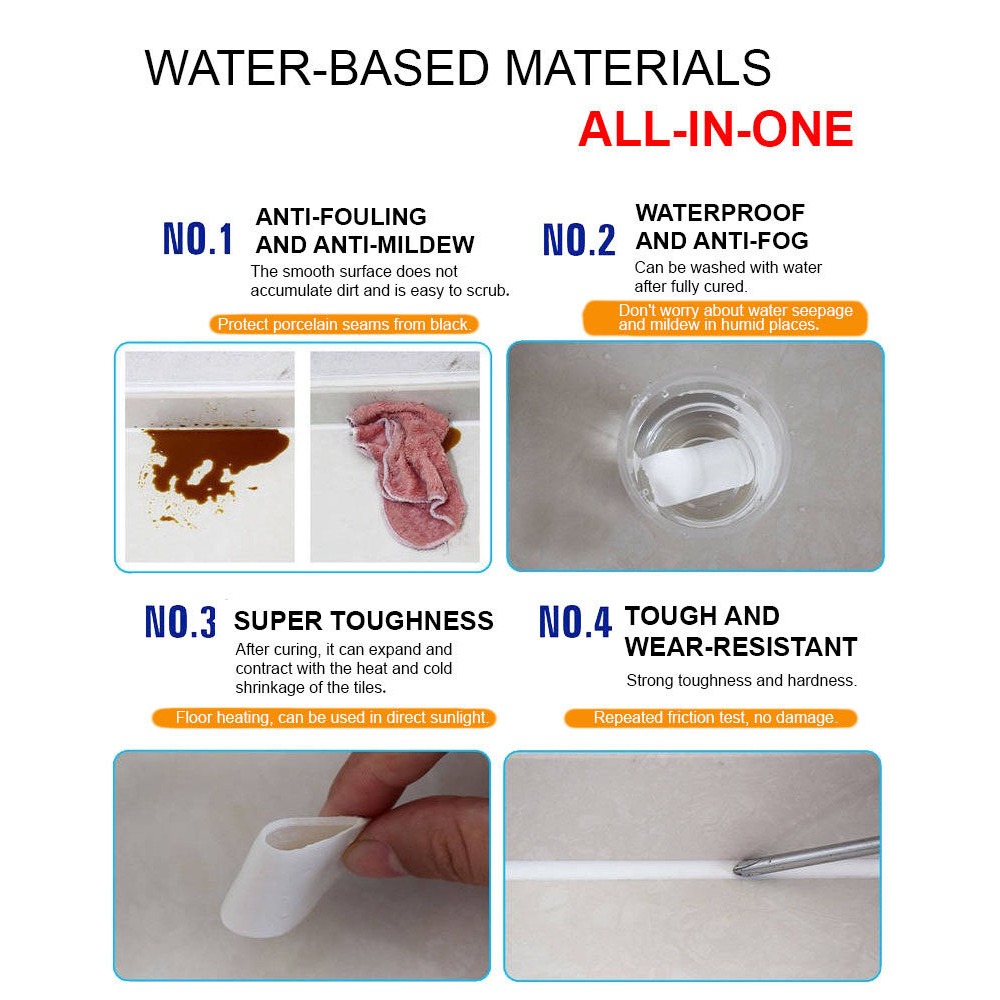 WATER-BASED MATERIALS
ALL-IN-ONE

NO.1 ANTI-FOULING AND ANTI-MILDEW
The smooth surface does not accumulate dirt and is easy to scrub.

Protect porcelain seams from black.

NO.2 WATERPROOF AND ANTI-FOG
Can be washed with water after fully cured.

Don't worry about water seepage and mildew in humid places.

NO.3 SUPER TOUGHNESS
After curing, it can expand and contract with the heat and cold shrinkage of the tiles.

Floor heating, can be used in direct sunlight.

NO.4 TOUGH AND WEAR-RESISTANT
Strong toughness and hardness.

Repeated friction test, no damage.