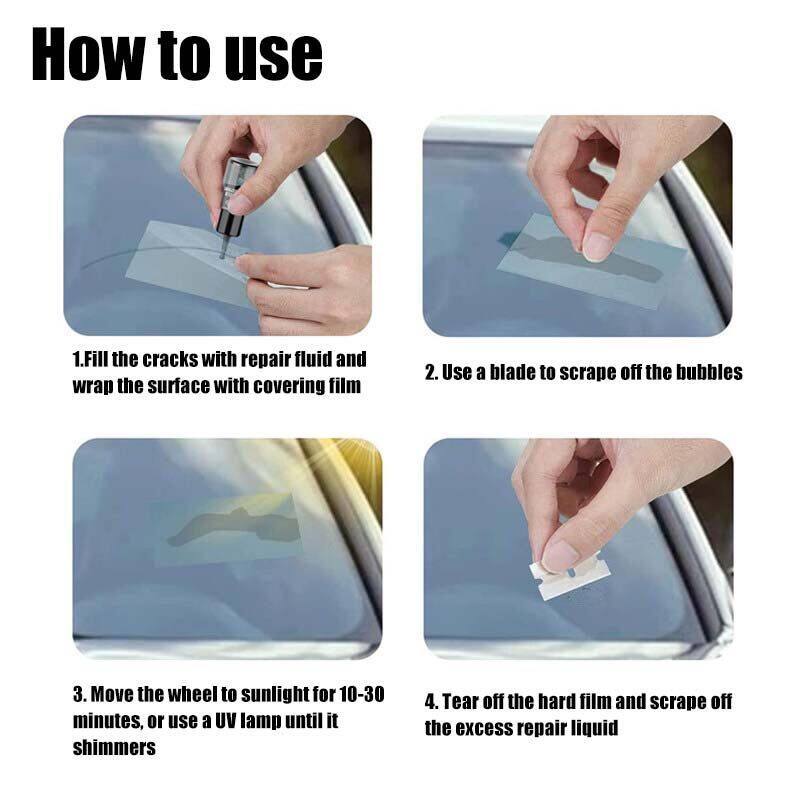 How to use

1.Fill the cracks with repair fluid and wrap the surface with covering film

2. Use a blade to scrape off the bubbles

3. Move the wheel to sunlight for 10-30 minutes, or use a UV lamp until it shimmers

4. Tear off the hard film and scrape off the excess repair liquid