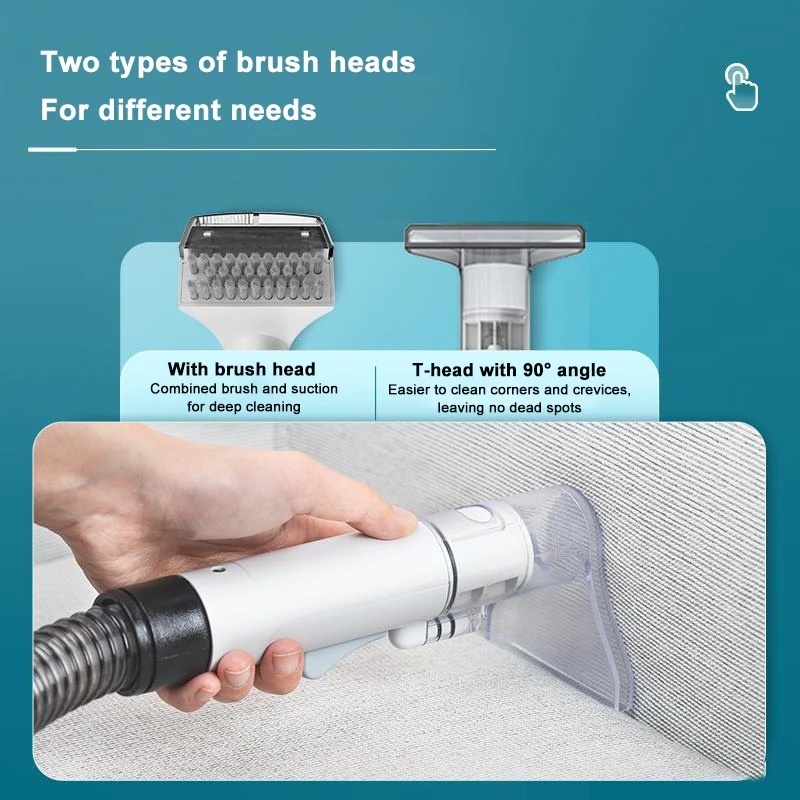 Two types of brush heads
For different needs

With brush head
Combined brush and suction for deep cleaning

T-head with 90° angle
Easier to clean corners and crevices, leaving no dead spots