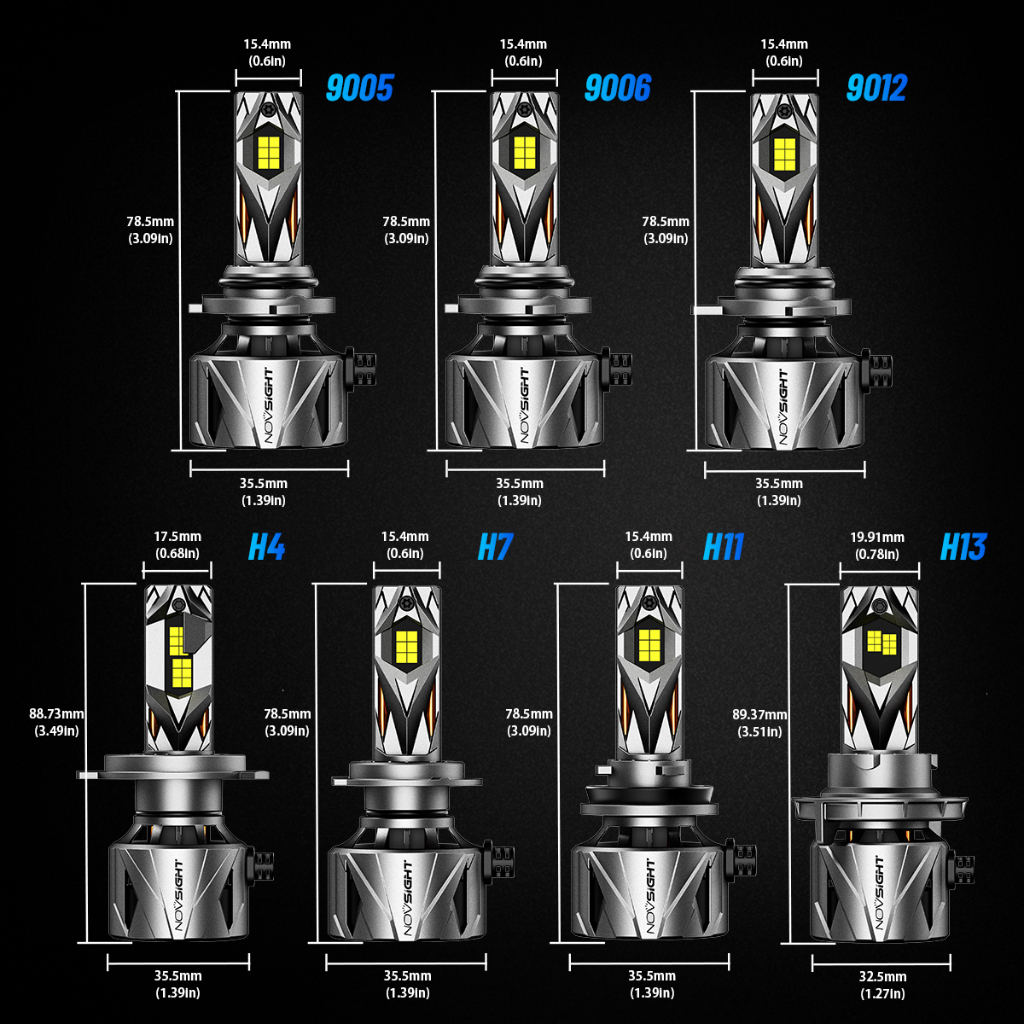 15.4mm
(0.6in)
9005
78.5mm
(3.09in)
NOVSIGHT
35.5mm
(1.39in)

15.4mm
(0.6in)
9006
78.5mm
(3.09in)
NOVSIGHT
35.5mm
(1.39in)

15.4mm
(0.6in)
9012
78.5mm
(3.09in)
NOVSIGHT
35.5mm
(1.39in)

17.5mm
(0.68in)
H4
88.73mm
(3.49in)
NOVSIGHT
35.5mm
(1.39in)

15.4mm
(0.6in)
H7
78.5mm
(3.09in)
NOVSIGHT
35.5mm
(1.39in)

15.4mm
(0.6in)
H11
78.5mm
(3.09in)
NOVSIGHT
35.5mm
(1.39in)

19.91mm
(0.78in)
H13
89.37mm
(3.51in)
NOVSIGHT
32.5mm
(1.27in)