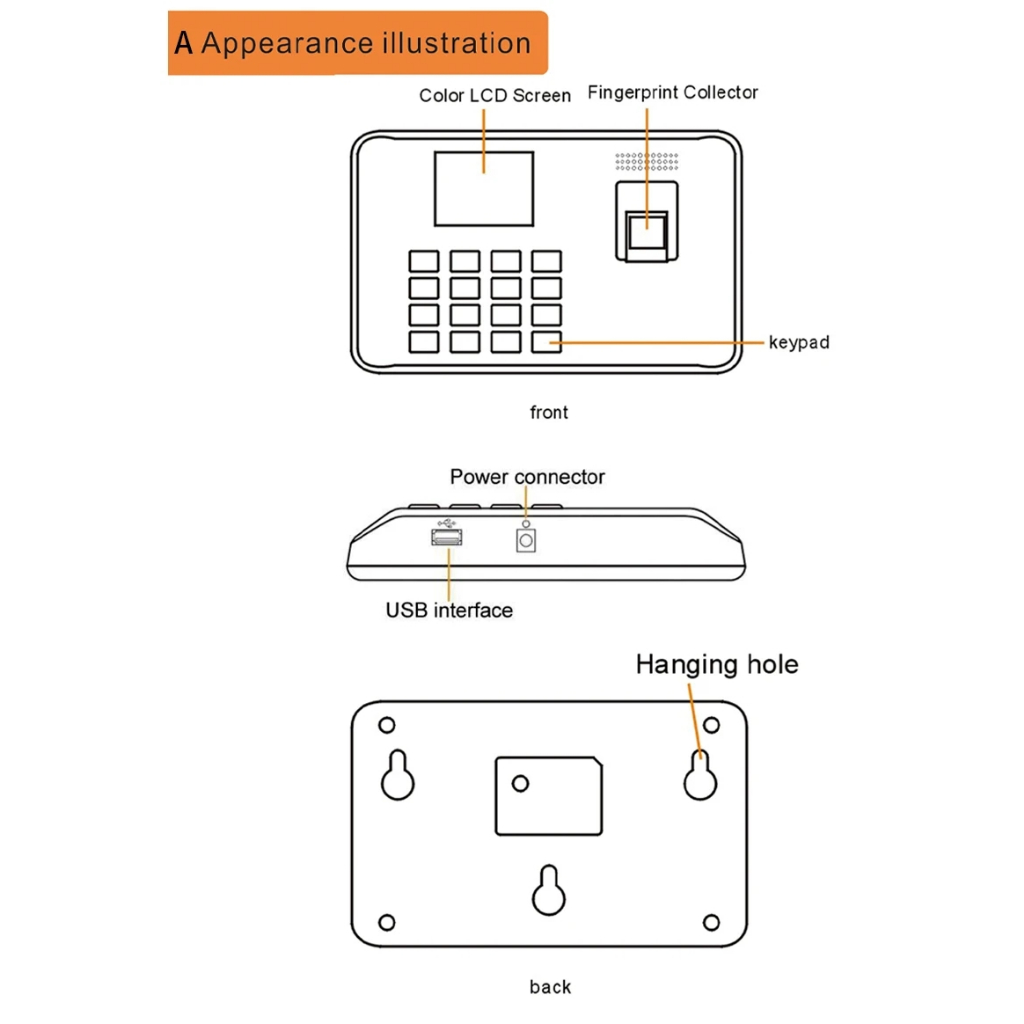 A Appearance illustration

Color LCD Screen

Fingerprint Collector

keypad

front

Power connector

USB interface

Hanging hole

back