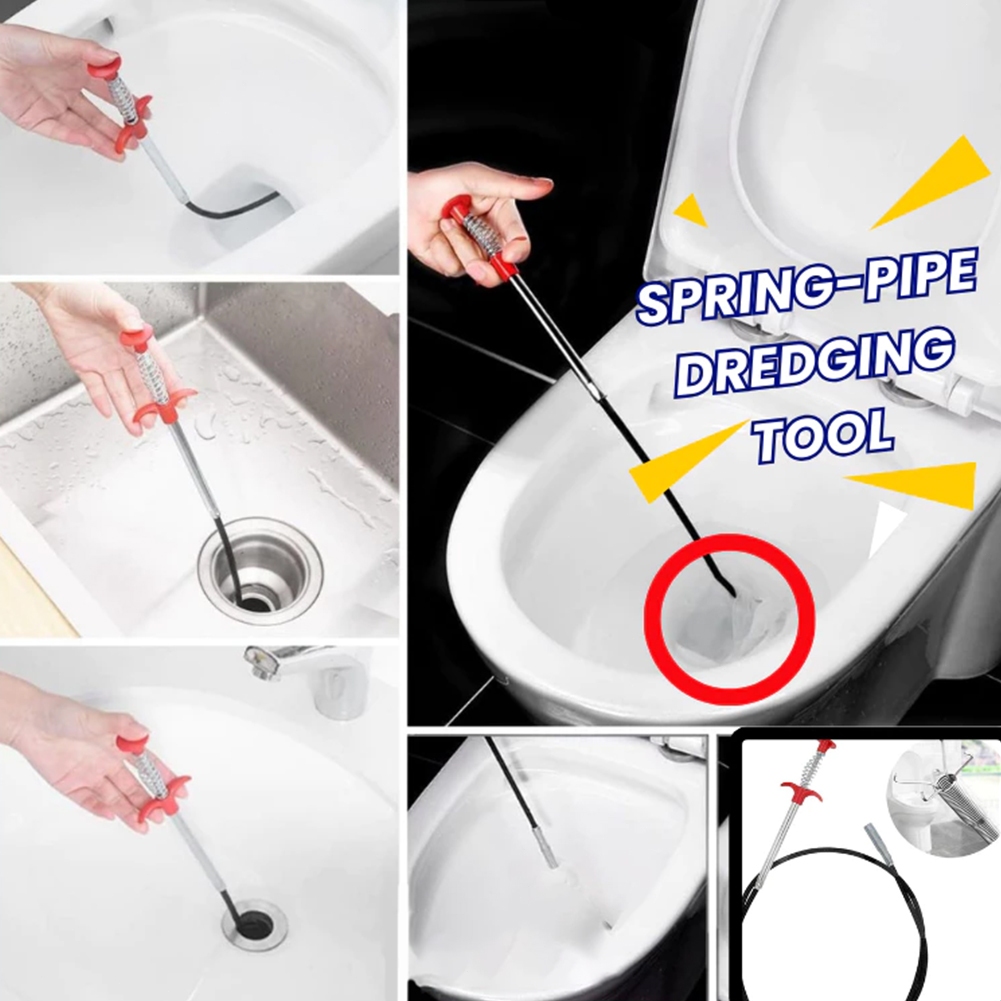 SPRING-PIPE DREDGING TOOL