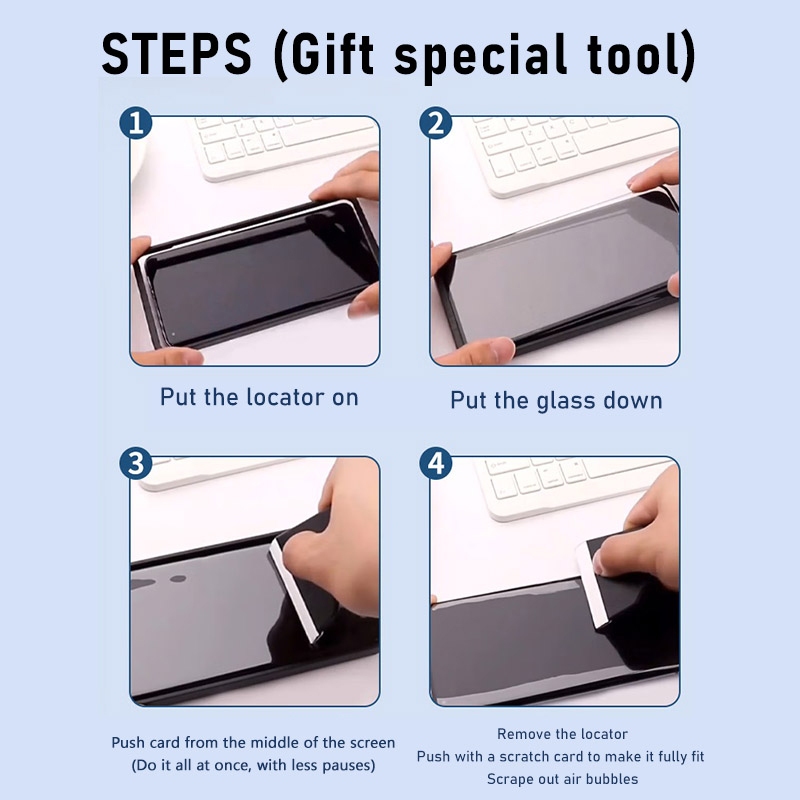 STEPS (Gift special tool)

1

Put the locator on

2

Put the glass down

3

Push card from the middle of the screen (Do it all at once, with less pauses)

4

Remove the locator
Push with a scratch card to make it fully fit
Scrape out air bubbles