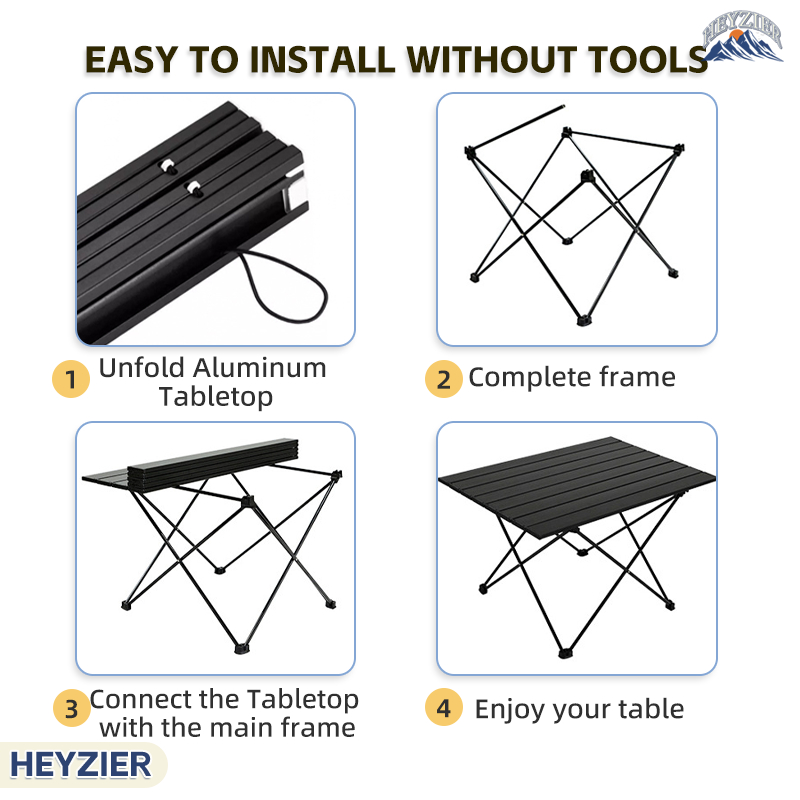 HEYZIER

EASY TO INSTALL WITHOUT TOOLS

1 Unfold Aluminum Tabletop

2 Complete frame

3 Connect the Tabletop with the main frame

4 Enjoy your table

HEYZIER