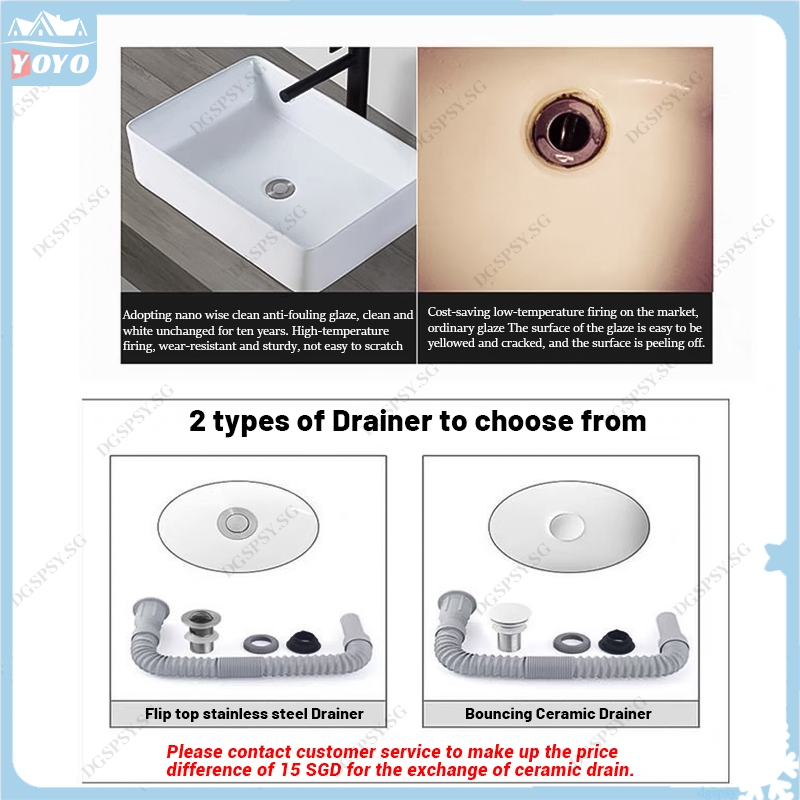 YOYO

DGSPSY.SG

Adopting nano wise clean anti-fouling glaze, clean and white unchanged for ten years. High-temperature firing, wear-resistant and sturdy, not easy to scratch

Cost-saving low-temperature firing on the market, ordinary glaze The surface of the glaze is easy to be yellowed and cracked, and the surface is peeling off.

2 types of Drainer to choose from

Flip top stainless steel Drainer

Bouncing Ceramic Drainer

Please contact customer service to make up the price difference of 15 SGD for the exchange of ceramic drain.