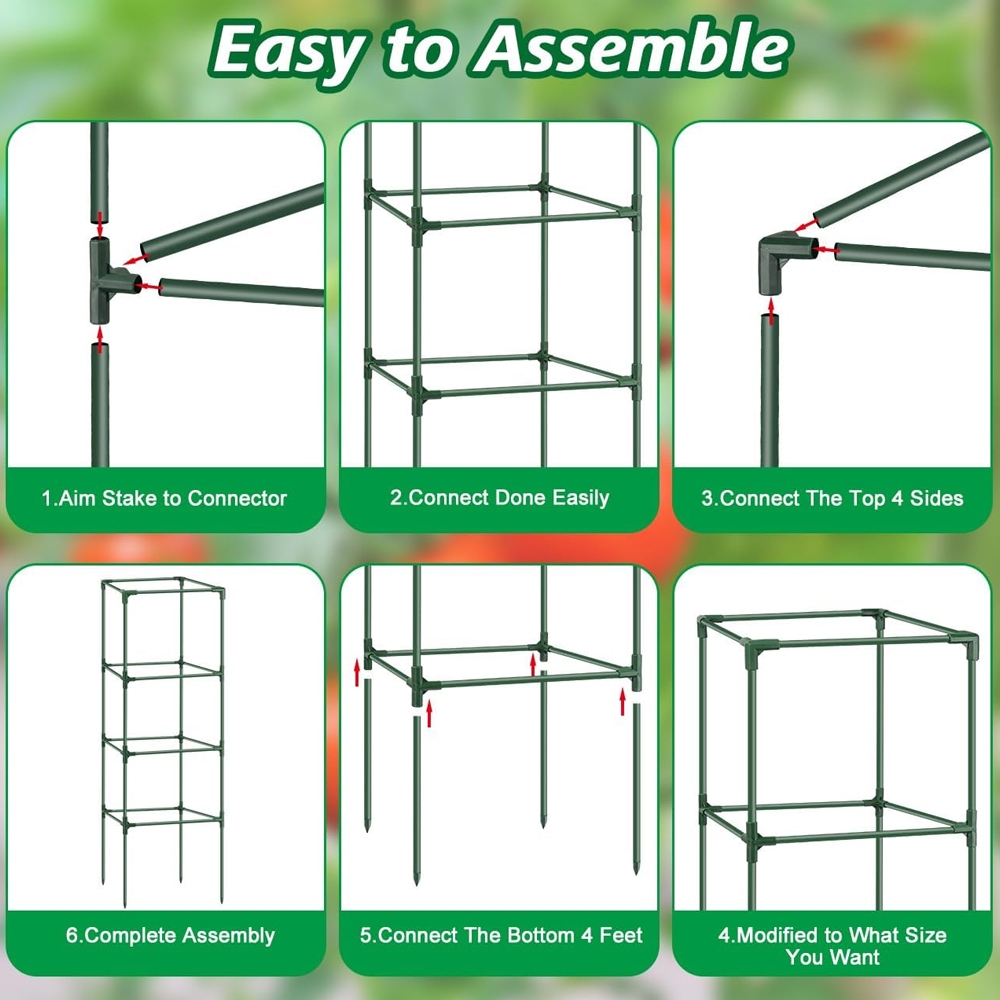 Easy to Assemble

1.Aim Stake to Connector

2.Connect Done Easily

3.Connect The Top 4 Sides

6.Complete Assembly

5.Connect The Bottom 4 Feet

4.Modified to What Size You Want