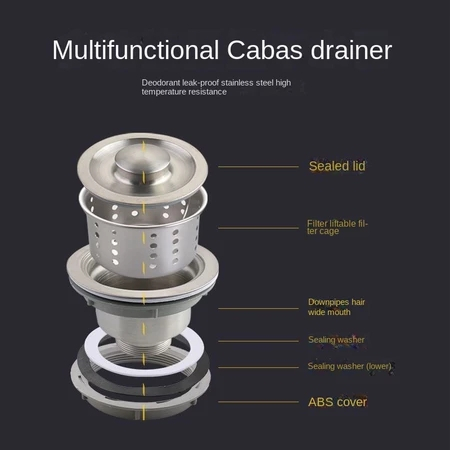 Multifunctional Cabas drainer

Deodorant leak-proof stainless steel high temperature resistance

Sealed lid

Filter liftable filter cage

Downpipes hair wide mouth

Sealing washer

Sealing washer (lower)

ABS cover