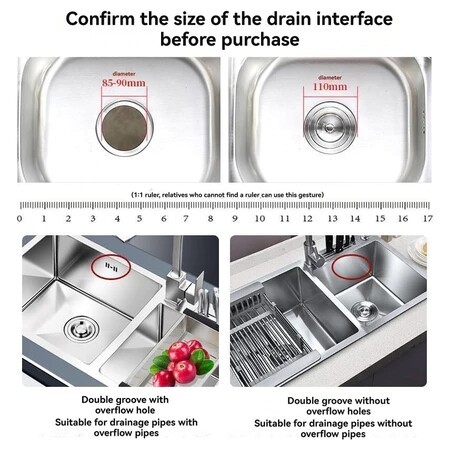 Confirm the size of the drain interface before purchase

diameter
85-90mm

diameter
110mm

(1:1 ruler, relatives who cannot find a ruler can use this gesture)

0 1 2 3 4 5 6 7 8 9 10 11 12 13 14 15 16 17

Double groove with overflow hole
Suitable for drainage pipes with overflow pipes

Double groove without overflow holes
Suitable for drainage pipes without overflow pipes