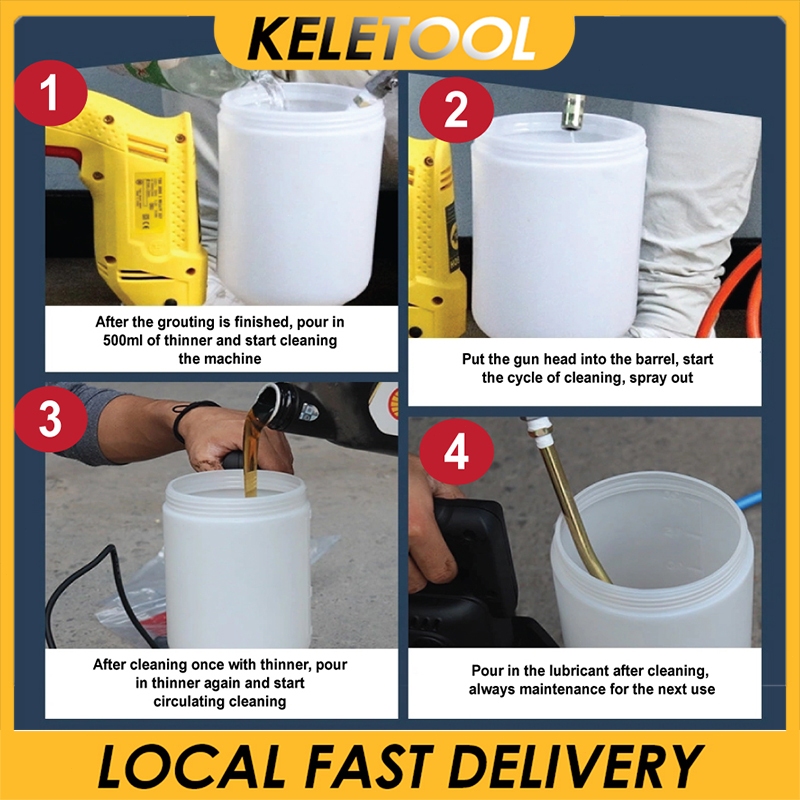 KELETOOL

1

After the grouting is finished, pour in 500ml of thinner and start cleaning the machine

2

Put the gun head into the barrel, start the cycle of cleaning, spray out

3

After cleaning once with thinner, pour in thinner again and start circulating cleaning

4

Pour in the lubricant after cleaning, always maintenance for the next use

LOCAL FAST DELIVERY