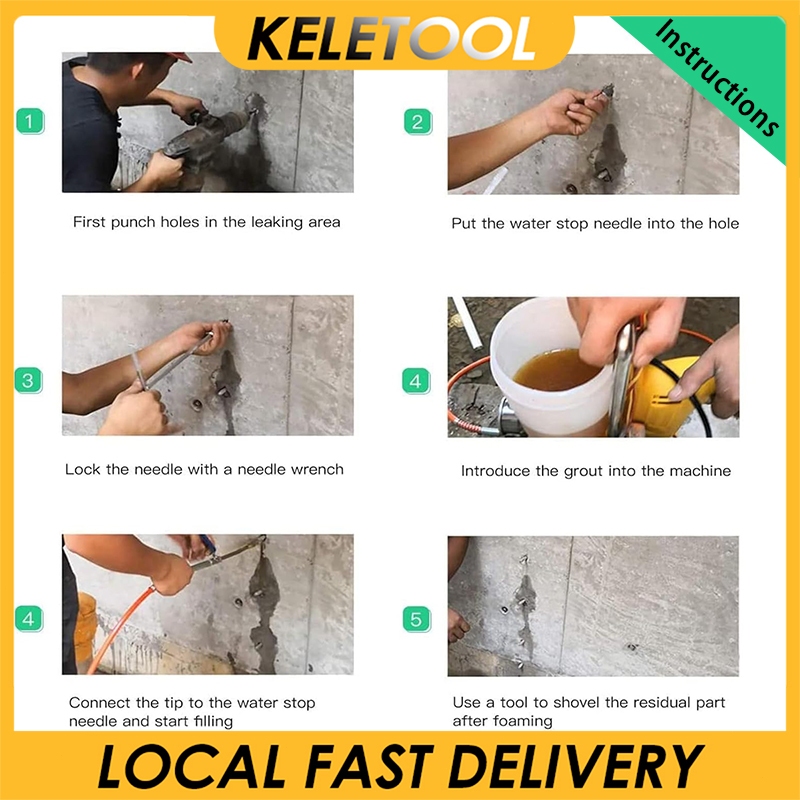 KELETOOL

Instructions

1

First punch holes in the leaking area

2

Put the water stop needle into the hole

3

Lock the needle with a needle wrench

4

Introduce the grout into the machine

4

Connect the tip to the water stop needle and start filling

5

Use a tool to shovel the residual part after foaming

LOCAL FAST DELIVERY