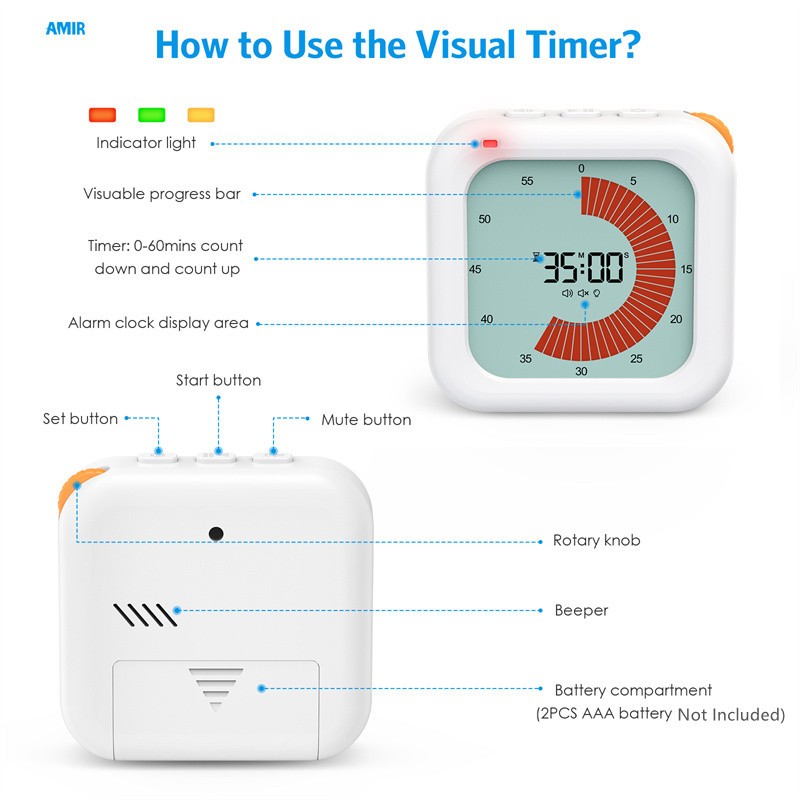 AMIR

How to Use the Visual Timer?

Indicator light

Visuable progress bar

Timer: 0-60mins count down and count up

Alarm clock display area

0
5
10
15
20
25
30
35
40
45
50
55

M
S
35:00

Start button

Set button

Mute button

Rotary knob

Beeper

Battery compartment
(2PCS AAA battery Not Included)