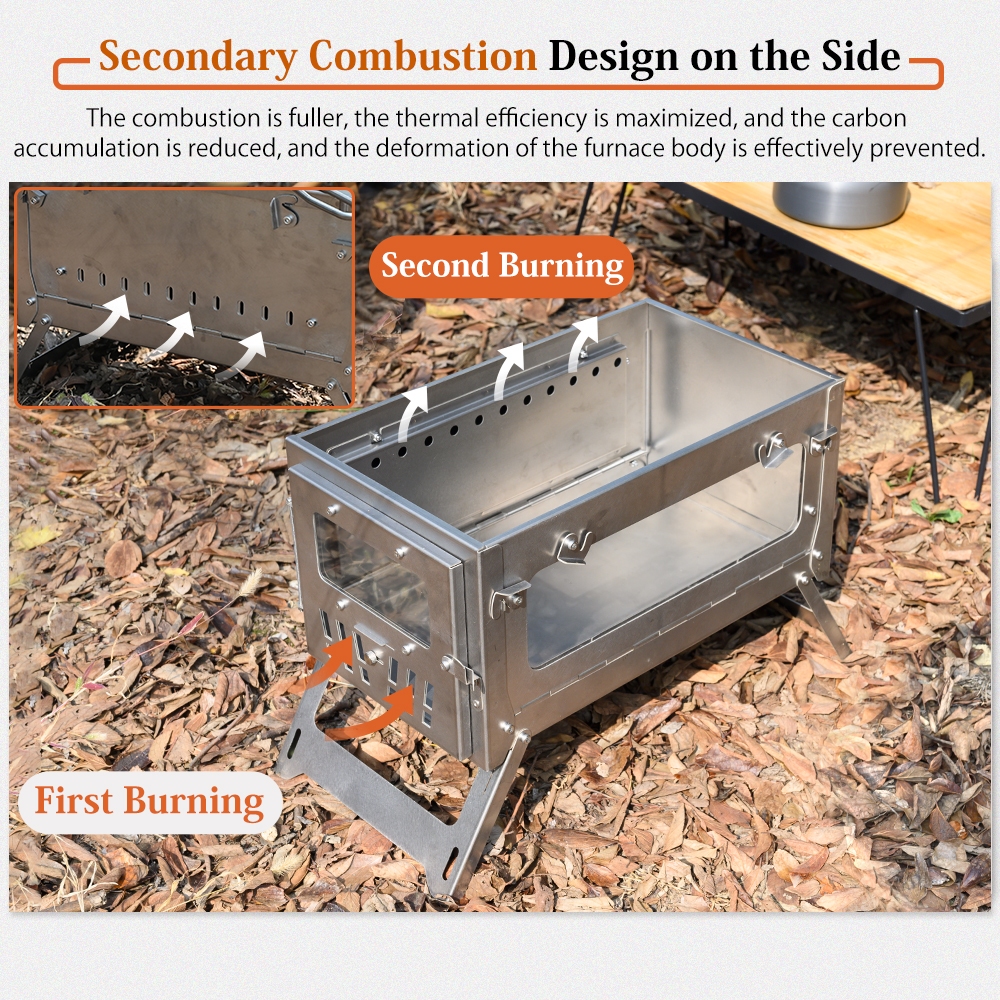 Secondary Combustion Design on the Side

The combustion is fuller, the thermal efficiency is maximized, and the carbon accumulation is reduced, and the deformation of the furnace body is effectively prevented.

Second Burning

First Burning