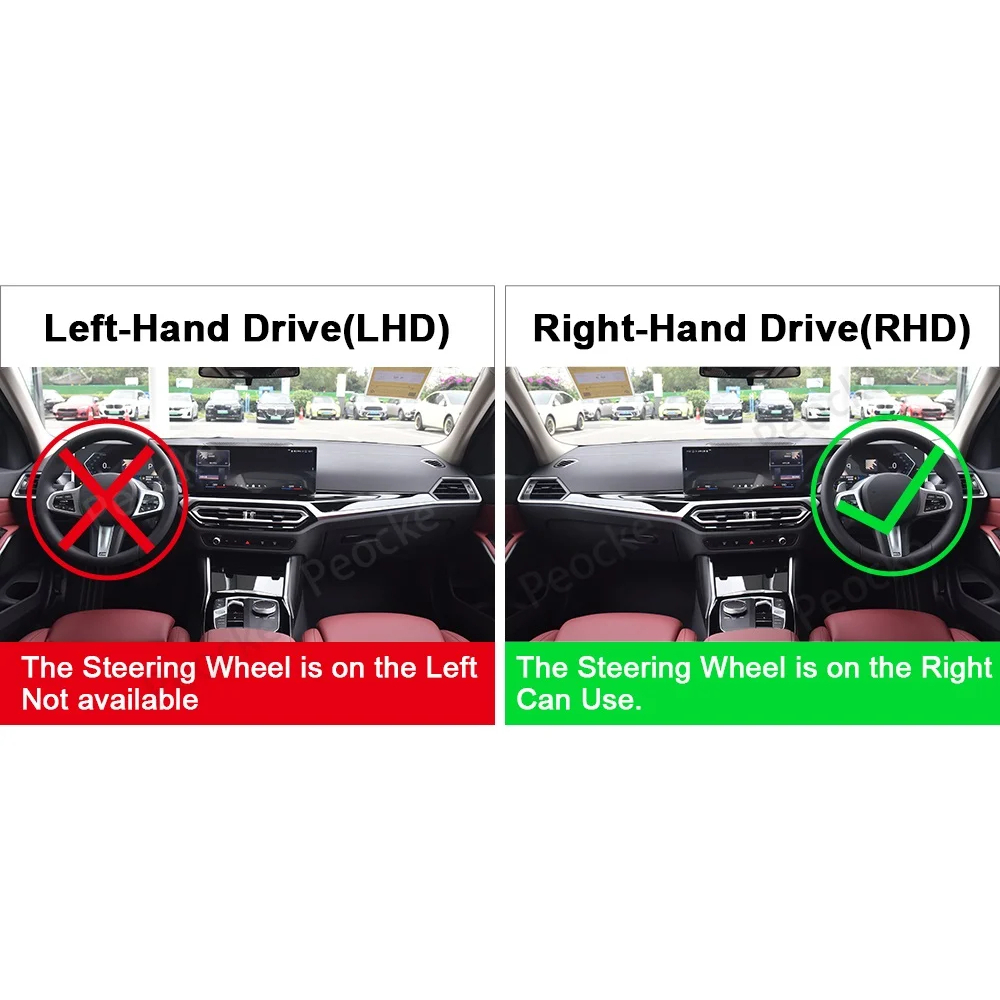 Left-Hand Drive(LHD)

Peocke

The Steering Wheel is on the Left
Not available

Right-Hand Drive(RHD)

Peocke

The Steering Wheel is on the Right
Can Use.