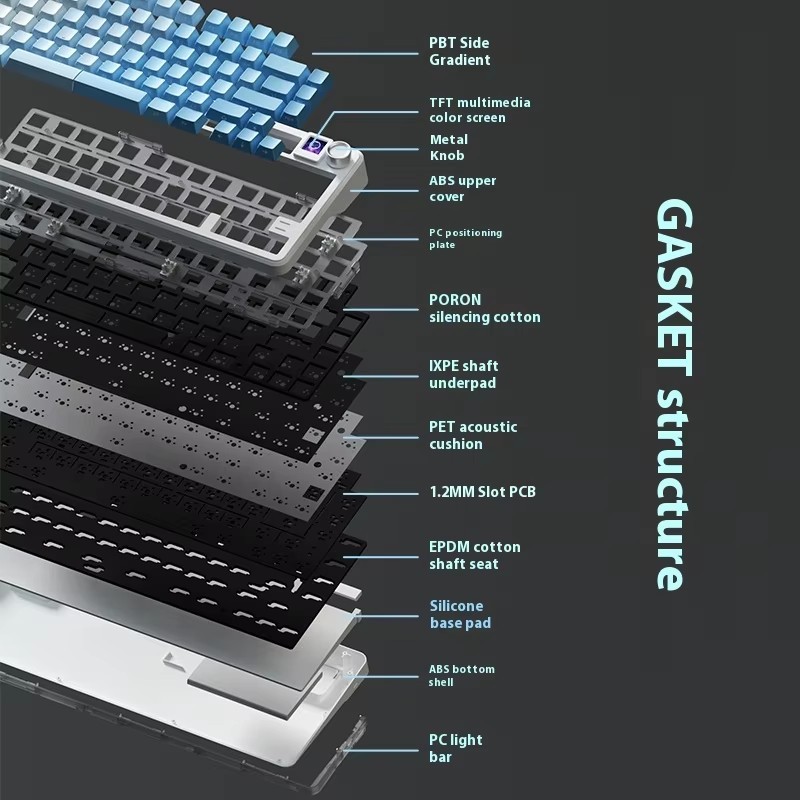 PBT Side Gradient

TFT multimedia color screen

Metal Knob

ABS upper cover

PC positioning plate

PORON silencing cotton

IXPE shaft underpad

PET acoustic cushion

1.2MM Slot PCB

EPDM cotton shaft seat

Silicone base pad

ABS bottom shell

PC light bar

GASKET structure