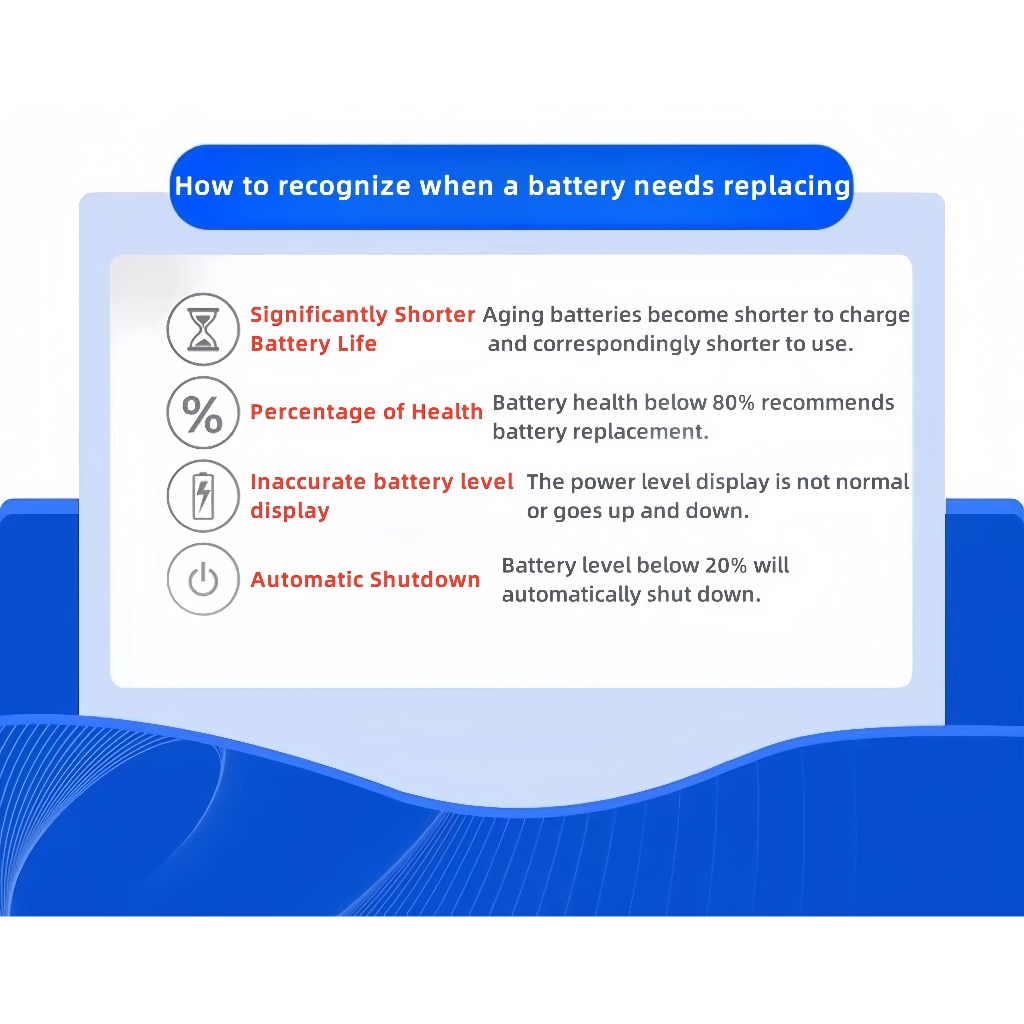 How to recognize when a battery needs replacing

Significantly Shorter Battery Life
Aging batteries become shorter to charge and correspondingly shorter to use.

%
Percentage of Health
Battery health below 80% recommends battery replacement.

Inaccurate battery level display
The power level display is not normal or goes up and down.

Automatic Shutdown
Battery level below 20% will automatically shut down.