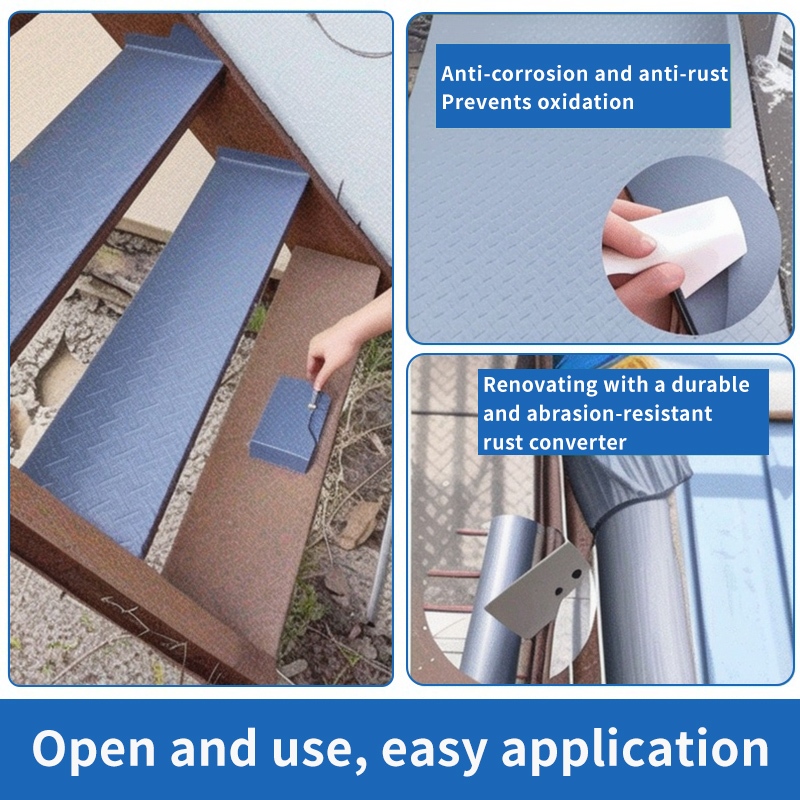 Anti-corrosion and anti-rust
Prevents oxidation

Renovating with a durable and abrasion-resistant rust converter

Open and use, easy application