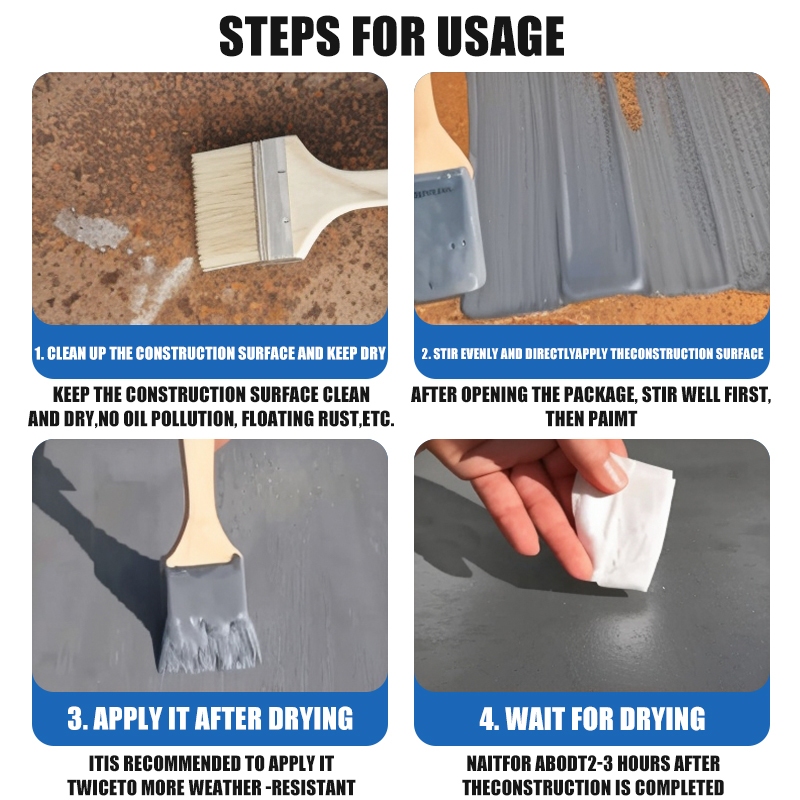 STEPS FOR USAGE

1. CLEAN UP THE CONSTRUCTION SURFACE AND KEEP DRY

KEEP THE CONSTRUCTION SURFACE CLEAN AND DRY,NO OIL POLLUTION, FLOATING RUST,ETC.

2. STIR EVENLY AND DIRECTLYAPPLY THECONSTRUCTION SURFACE

AFTER OPENING THE PACKAGE, STIR WELL FIRST, THEN PAIMT

3. APPLY IT AFTER DRYING

ITIS RECOMMENDED TO APPLY IT TWICETO MORE WEATHER -RESISTANT

4. WAIT FOR DRYING

NAITFOR ABODT2-3 HOURS AFTER THECONSTRUCTION IS COMPLETED