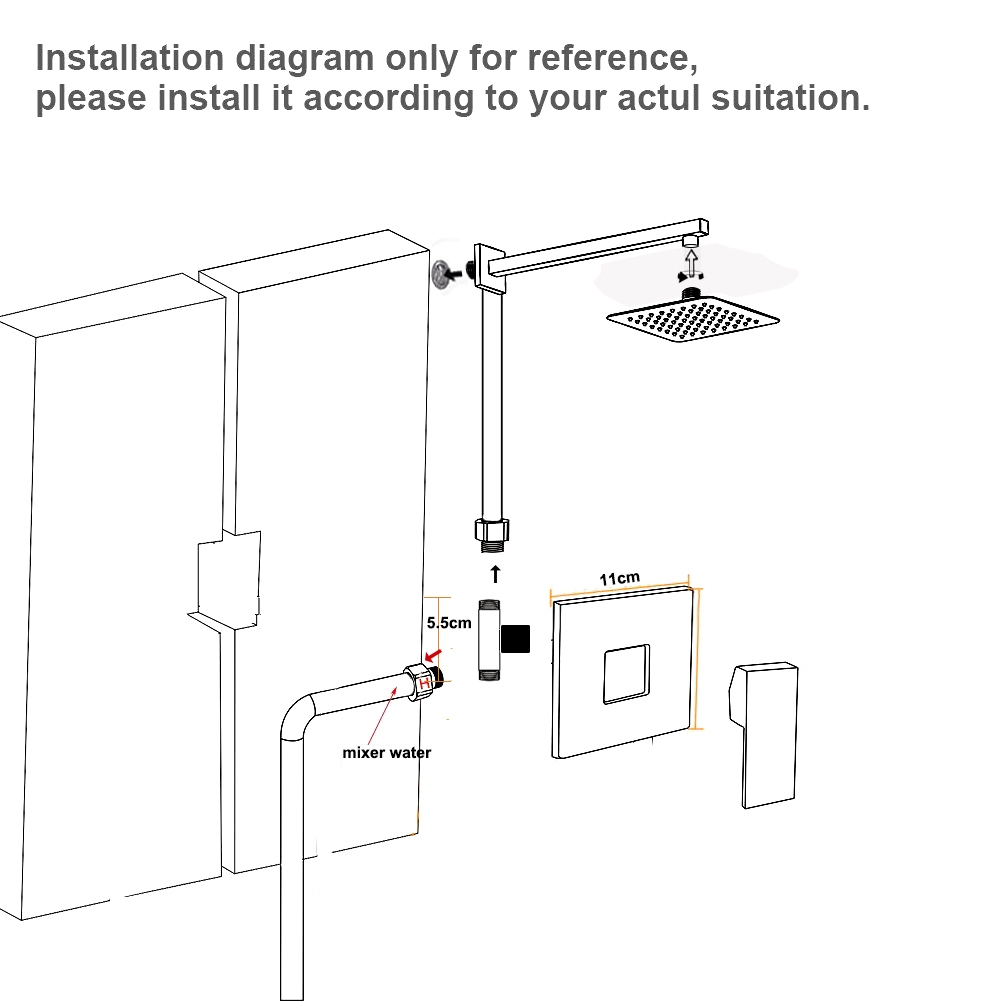 Installation diagram only for reference,
please install it according to your actul suitation.

11cm

5.5cm

H

mixer water