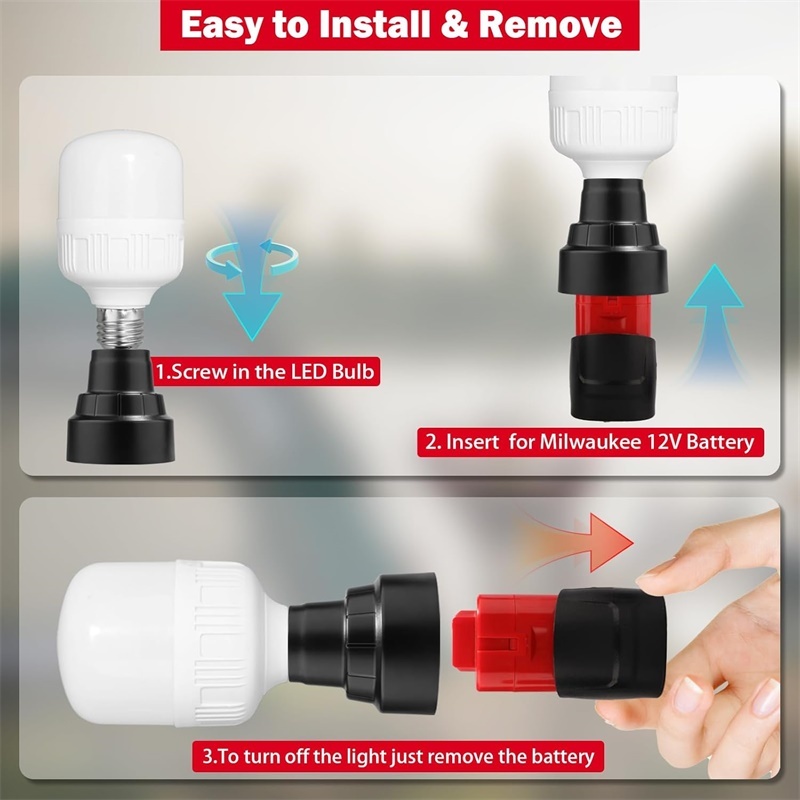 Easy to Install & Remove

1.Screw in the LED Bulb

2. Insert for Milwaukee 12V Battery

3.To turn off the light just remove the battery