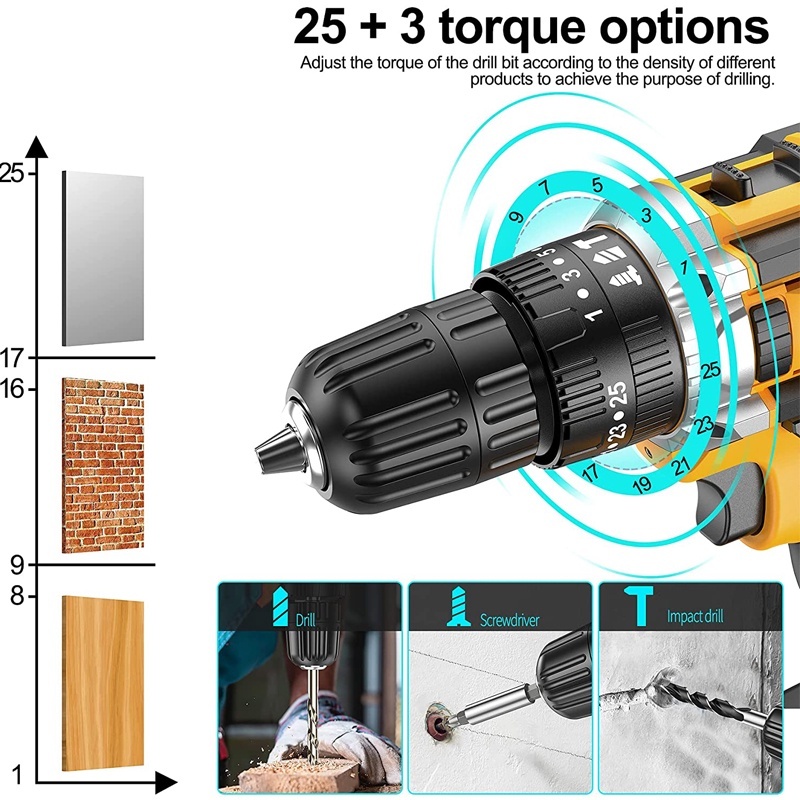 25 + 3 torque options

Adjust the torque of the drill bit according to the density of different products to achieve the purpose of drilling.

25

17

16

9

8

1

9 7 5 3 1

25 23 21 19 17

5 3 1

25 23

Drill

Screwdriver

Impact drill