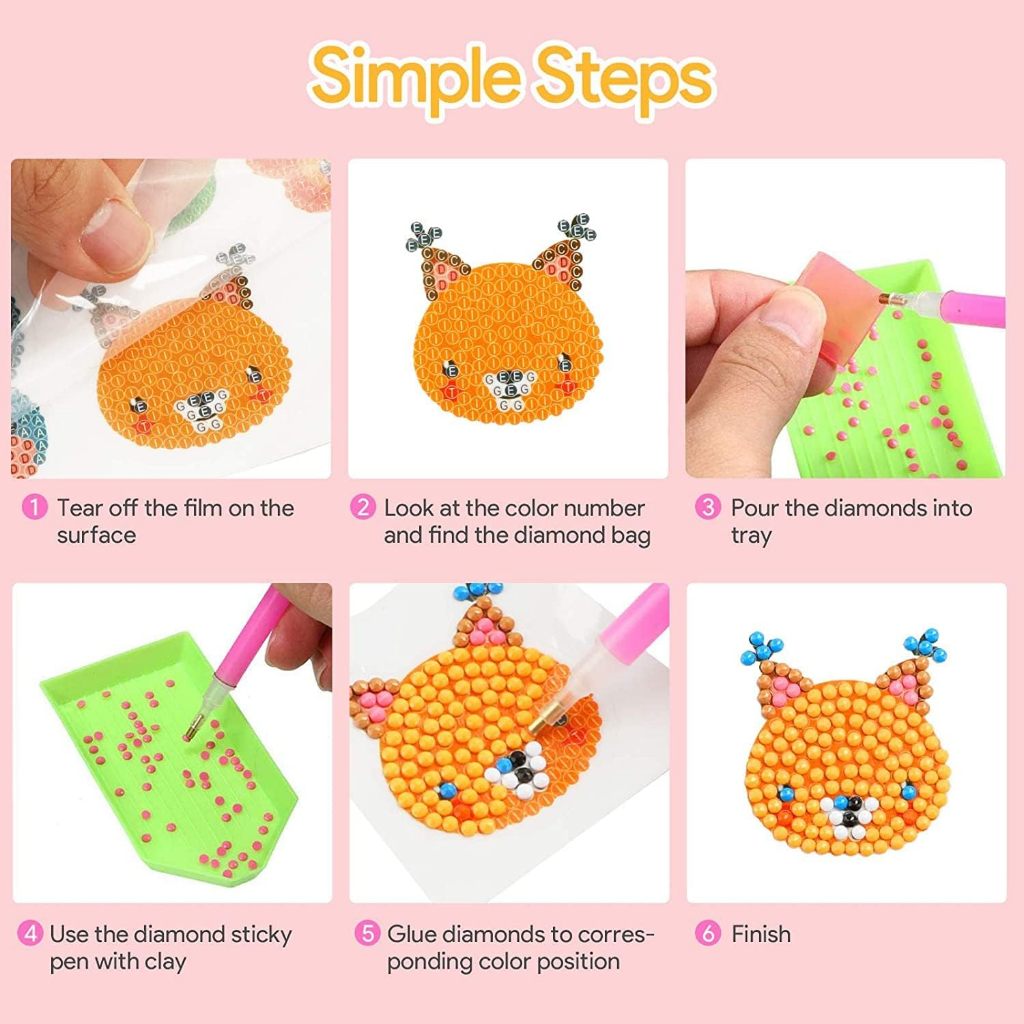 Simple Steps

1 Tear off the film on the surface

2 Look at the color number and find the diamond bag

3 Pour the diamonds into tray

4 Use the diamond sticky pen with clay

5 Glue diamonds to corresponding color position

6 Finish