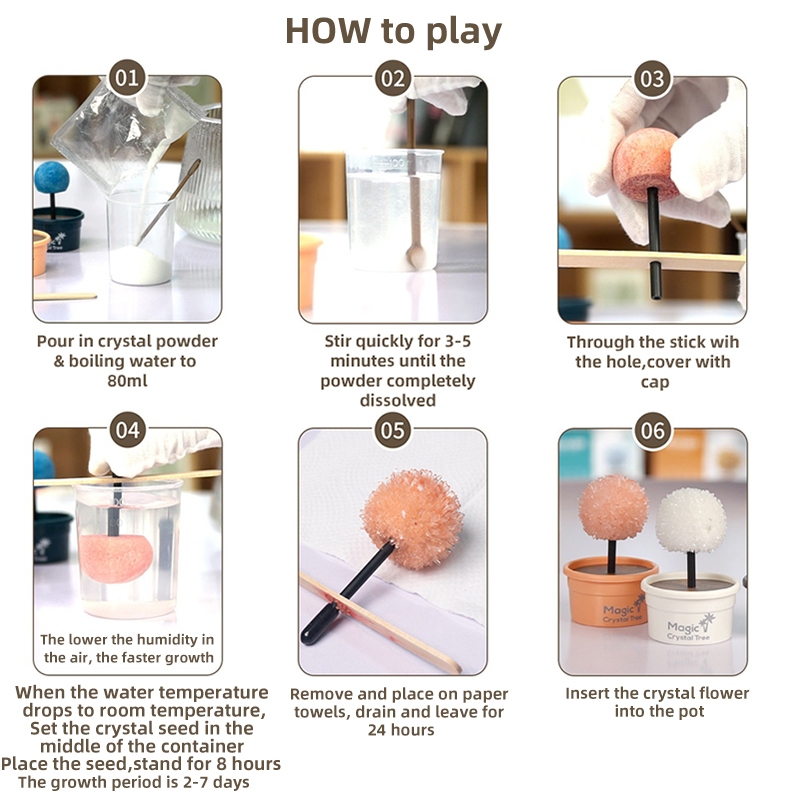 HOW to play

01

Pour in crystal powder & boiling water to 80ml

02

Stir quickly for 3-5 minutes until the powder completely dissolved

03

Through the stick wih the hole,cover with cap

04

The lower the humidity in the air, the faster growth

When the water temperature drops to room temperature, Set the crystal seed in the middle of the container Place the seed,stand for 8 hours The growth period is 2-7 days

05

Remove and place on paper towels, drain and leave for 24 hours

06

Magic Crystal Tree

Magic Crystal Tree

Insert the crystal flower into the pot