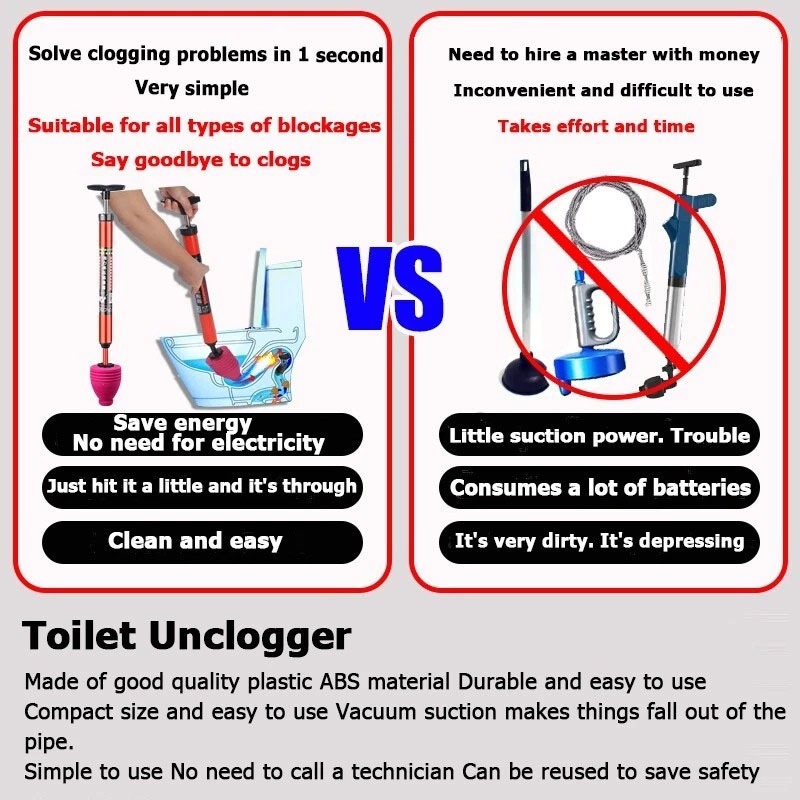 Solve clogging problems in 1 second
Very simple
Suitable for all types of blockages
Say goodbye to clogs

Save energy
No need for electricity

Just hit it a little and it's through

Clean and easy

VS

Need to hire a master with money
Inconvenient and difficult to use
Takes effort and time

Little suction power. Trouble

Consumes a lot of batteries

It's very dirty. It's depressing

Toilet Unclogger

Made of good quality plastic ABS material Durable and easy to use
Compact size and easy to use Vacuum suction makes things fall out of the pipe.
Simple to use No need to call a technician Can be reused to save safety