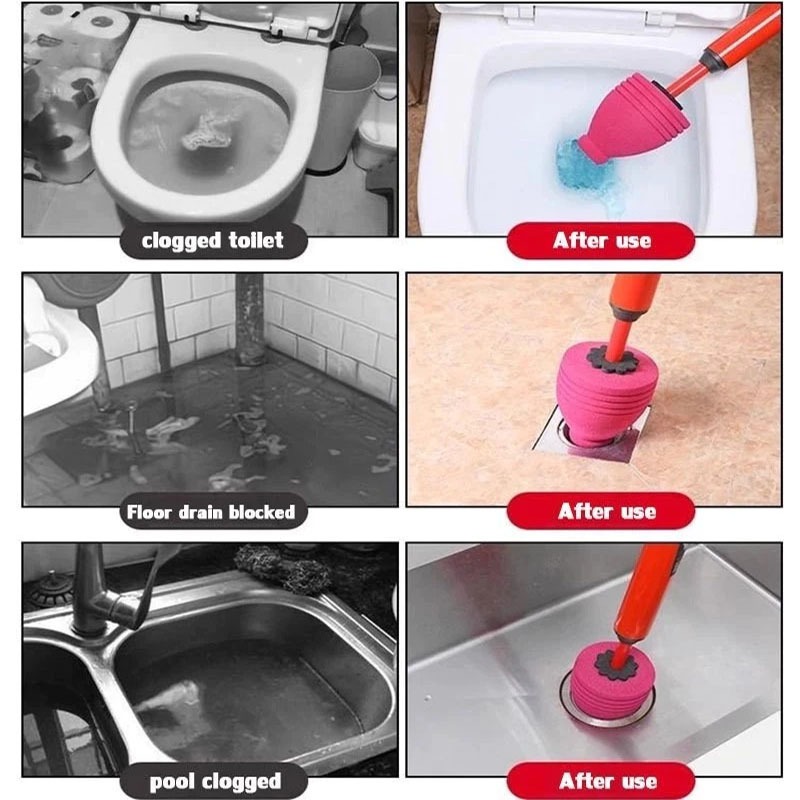 clogged toilet

After use

Floor drain blocked

After use

pool clogged

After use