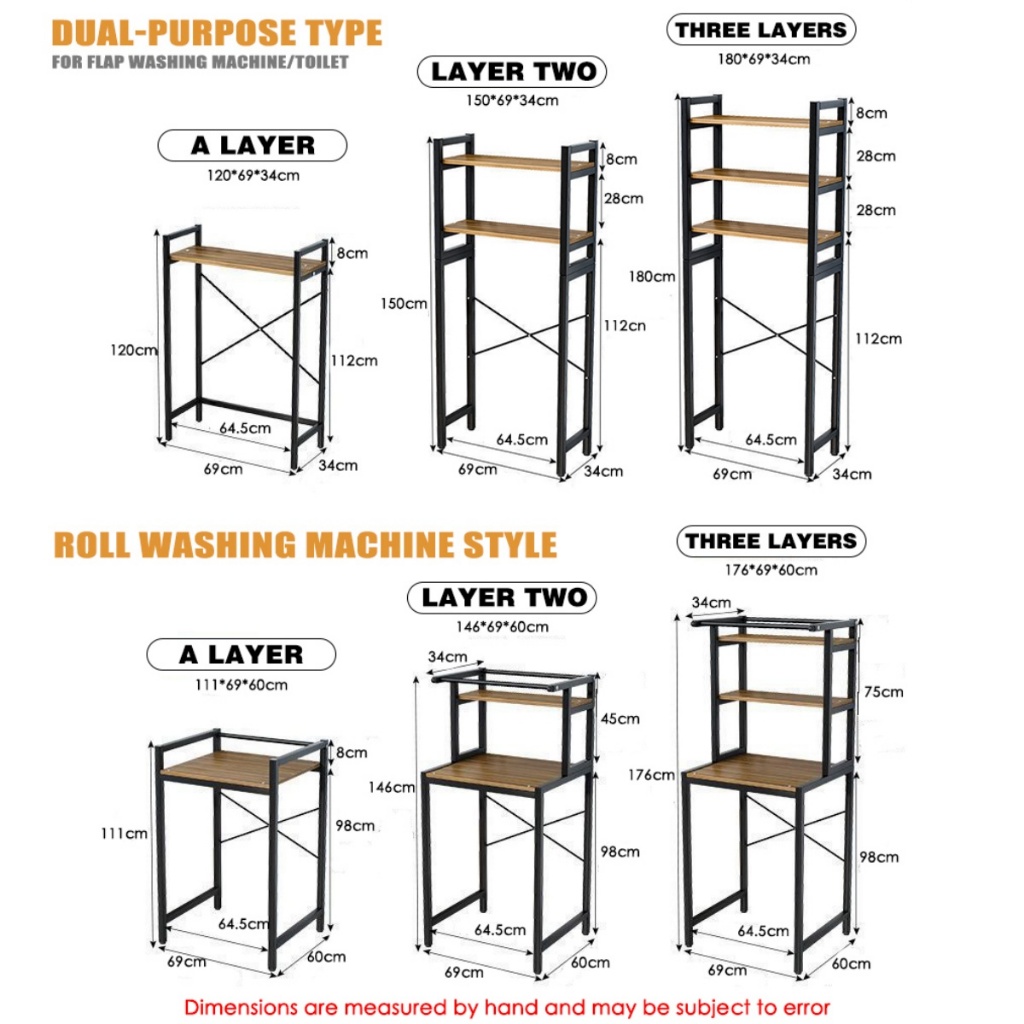 DUAL-PURPOSE TYPE
FOR FLAP WASHING MACHINE/TOILET

A LAYER
120*69*34cm
8cm
120cm
112cm
64.5cm
69cm
34cm

LAYER TWO
150*69*34cm
8cm
28cm
150cm
112cn
64.5cm
69cm
34cm

THREE LAYERS
180*69*34cm
8cm
28cm
28cm
180cm
112cm
64.5cm
69cm
34cm

ROLL WASHING MACHINE STYLE

A LAYER
111*69*60cm
8cm
111cm
98cm
64.5cm
69cm
60cm

LAYER TWO
146*69*60cm
34cm
45cm
146cm
98cm
64.5cm
69cm
60cm

THREE LAYERS
176*69*60cm
34cm
75cm
176cm
98cm
64.5cm
69cm
60cm

Dimensions are measured by hand and may be subject to error