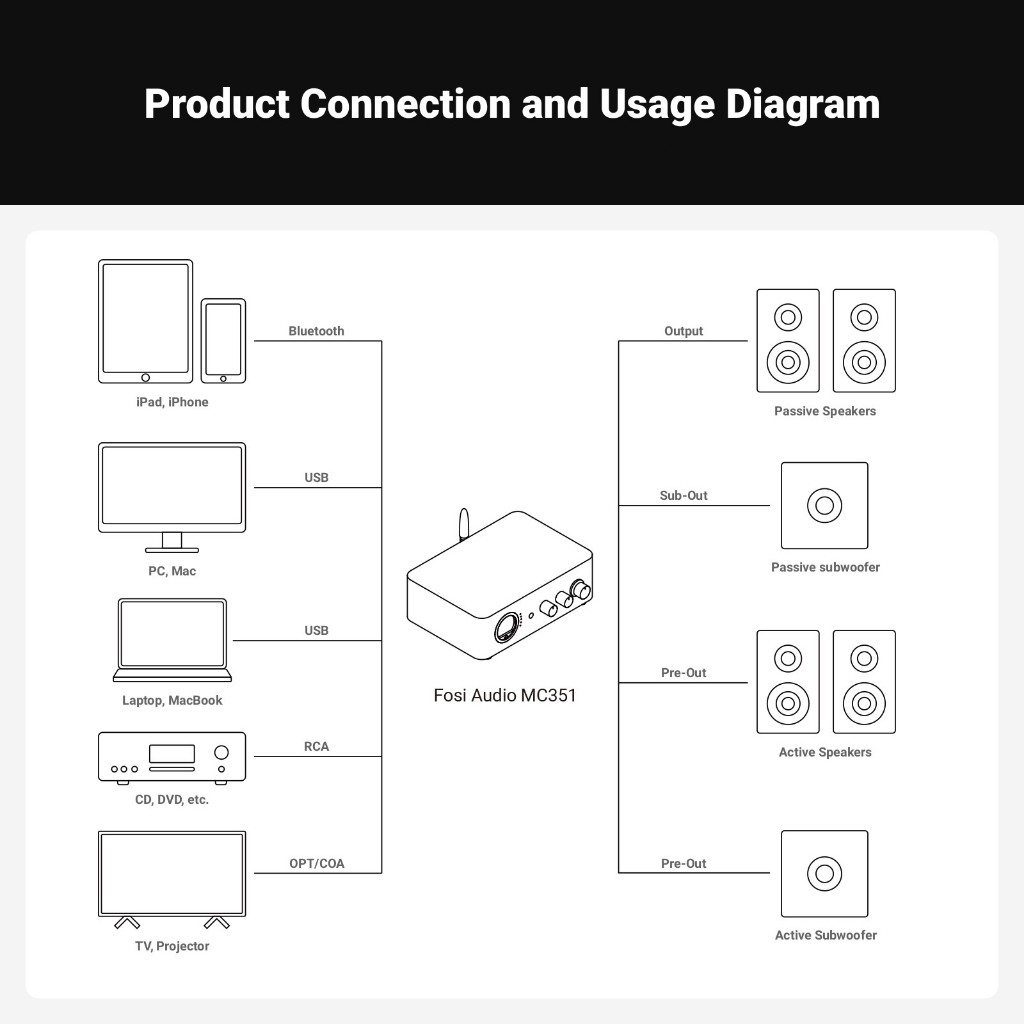 Product Connection and Usage Diagram

iPad, iPhone

Bluetooth

PC, Mac

USB

Laptop, MacBook

USB

CD, DVD, etc.

RCA

TV, Projector

OPT/COA

Fosi Audio MC351

Output

Passive Speakers

Sub-Out

Passive subwoofer

Pre-Out

Active Speakers

Pre-Out

Active Subwoofer