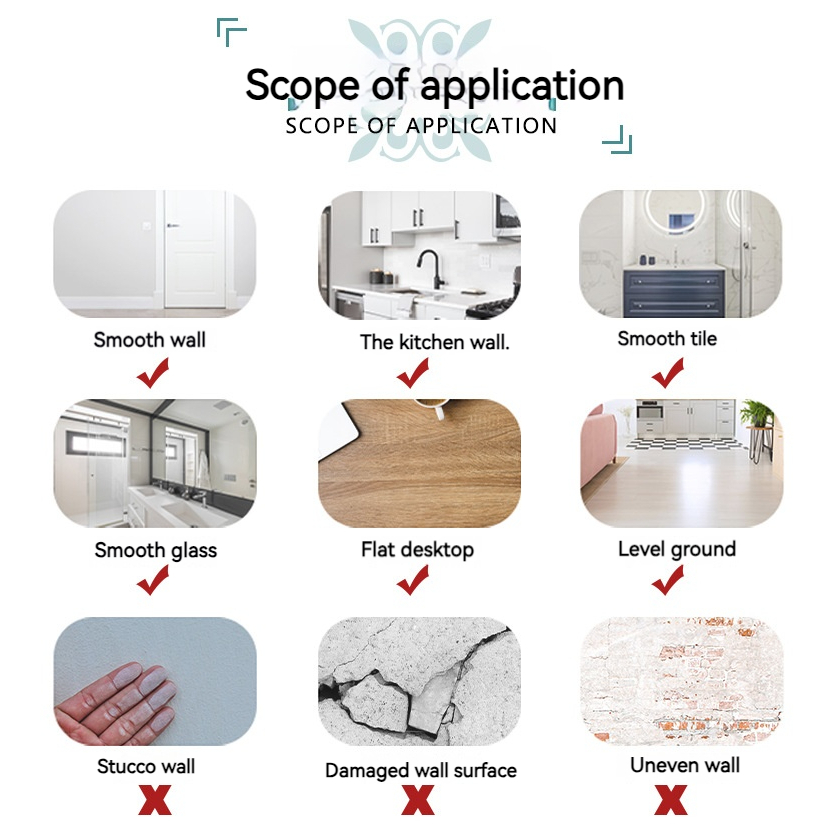 Scope of application
SCOPE OF APPLICATION

Smooth wall
✓

The kitchen wall.
✓

Smooth tile
✓

Smooth glass
✓

Flat desktop
✓

Level ground
✓

Stucco wall
X

Damaged wall surface
X

Uneven wall
X