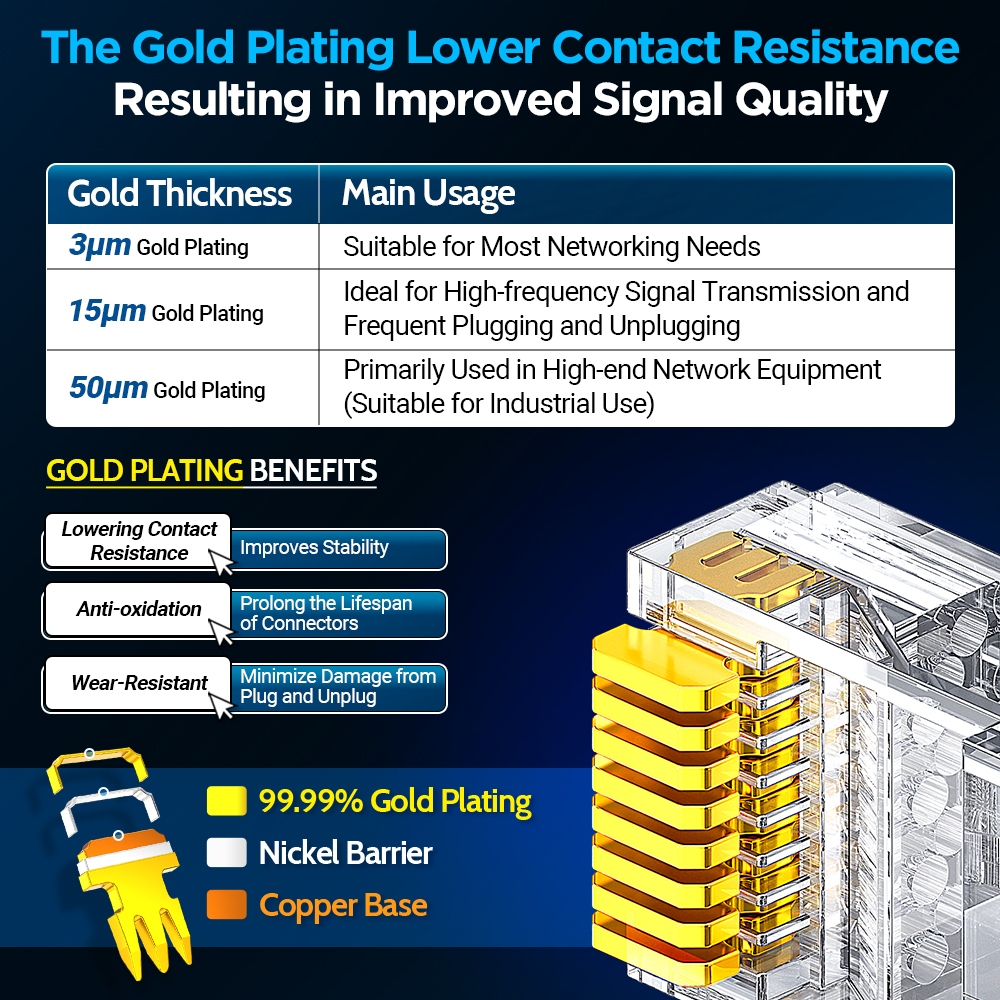 The Gold Plating Lower Contact Resistance
Resulting in Improved Signal Quality

| Gold Thickness | Main Usage |
|---|---|
| 3μm Gold Plating | Suitable for Most Networking Needs |
| 15μm Gold Plating | Ideal for High-frequency Signal Transmission and Frequent Plugging and Unplugging |
| 50μm Gold Plating | Primarily Used in High-end Network Equipment (Suitable for Industrial Use) |

GOLD PLATING BENEFITS

Lowering Contact Resistance
Improves Stability

Anti-oxidation
Prolong the Lifespan of Connectors

Wear-Resistant
Minimize Damage from Plug and Unplug

99.99% Gold Plating
Nickel Barrier
Copper Base