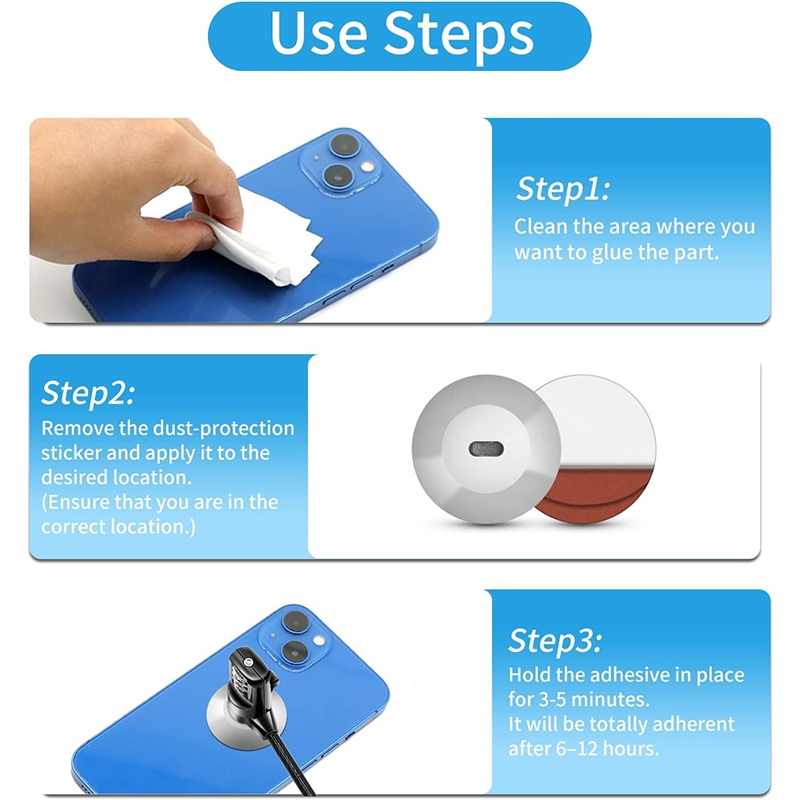 Use Steps

Step1:
Clean the area where you want to glue the part.

Step2:
Remove the dust-protection sticker and apply it to the desired location.
(Ensure that you are in the correct location.)

Step3:
Hold the adhesive in place for 3-5 minutes.
It will be totally adherent after 6–12 hours.