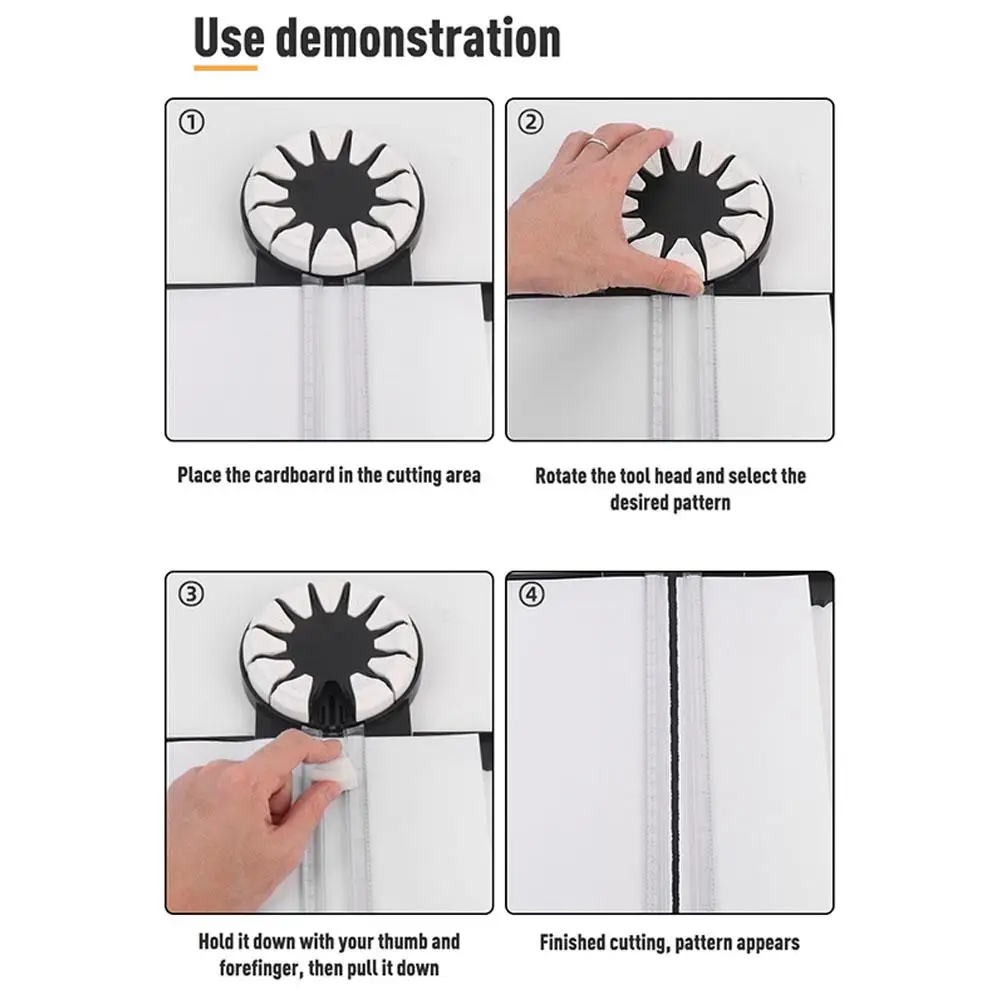 Use demonstration

①

Place the cardboard in the cutting area

②

Rotate the tool head and select the desired pattern

③

Hold it down with your thumb and forefinger, then pull it down

④

Finished cutting, pattern appears